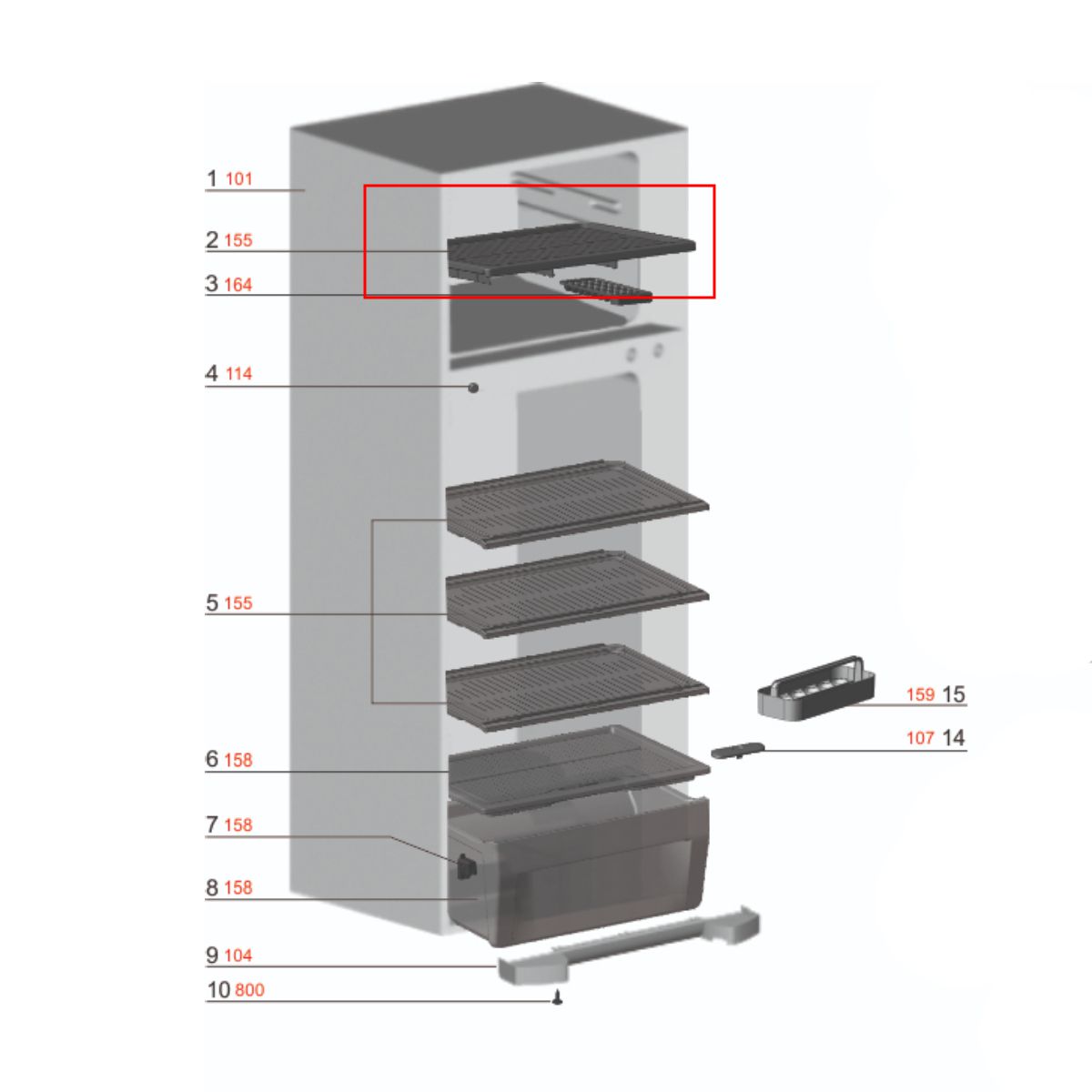 1 101
2 155
3 164
4 114
5 155
6 158
7 158
8 158
9 104
10 800
159 15
107 14