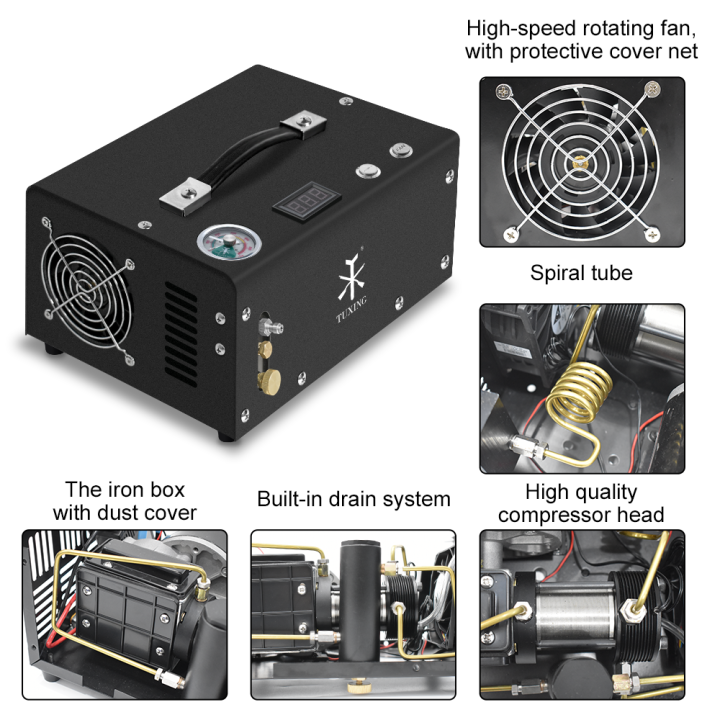 High-speed rotating fan, with protective cover net

TUXING

Spiral tube

The iron box with dust cover

Built-in drain system

High quality compressor head