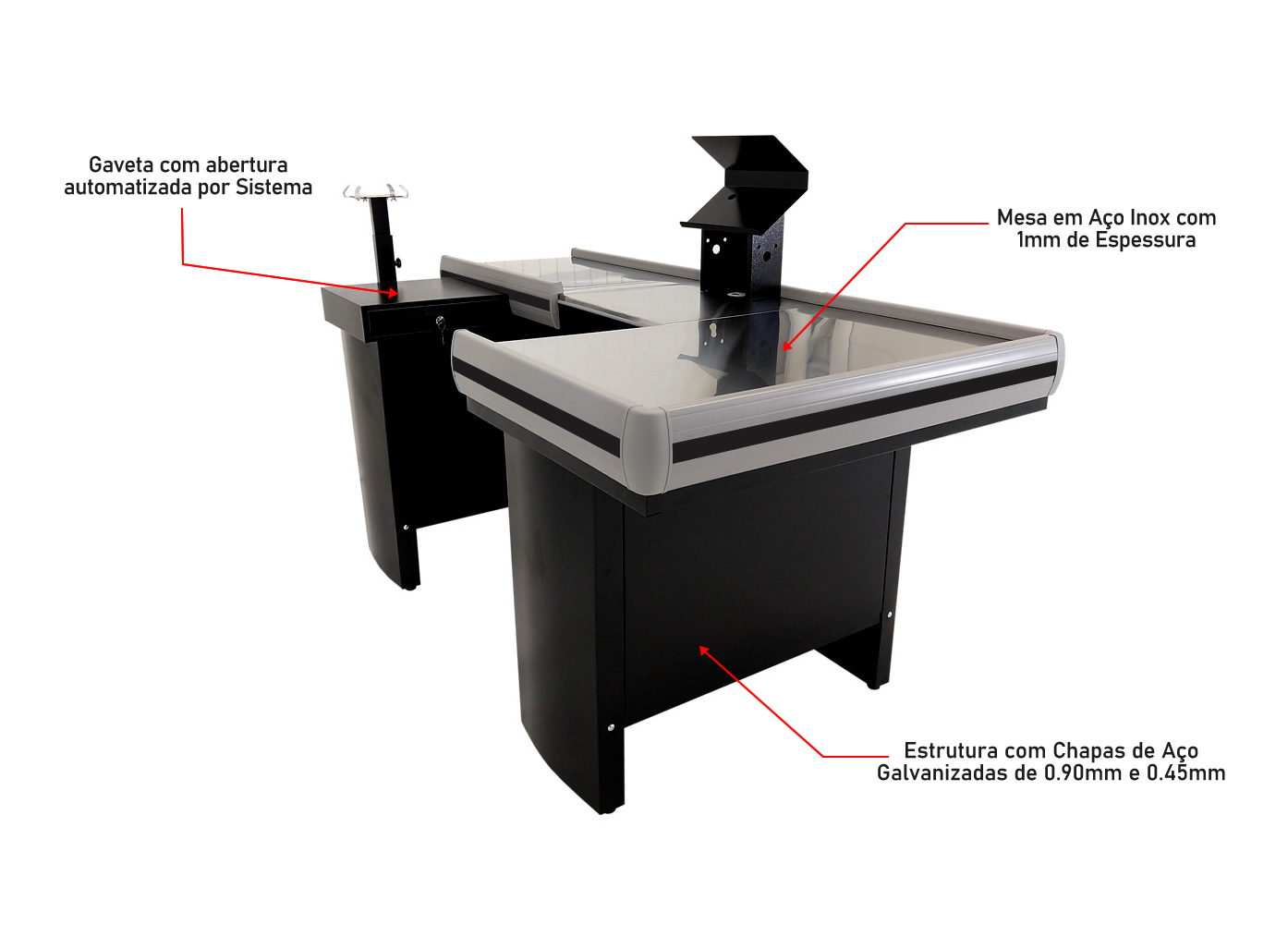 Gaveta com abertura automatizada por Sistema

Mesa em Aço Inox com 1mm de Espessura

Estrutura com Chapas de Aço Galvanizadas de 0.90mm e 0.45mm