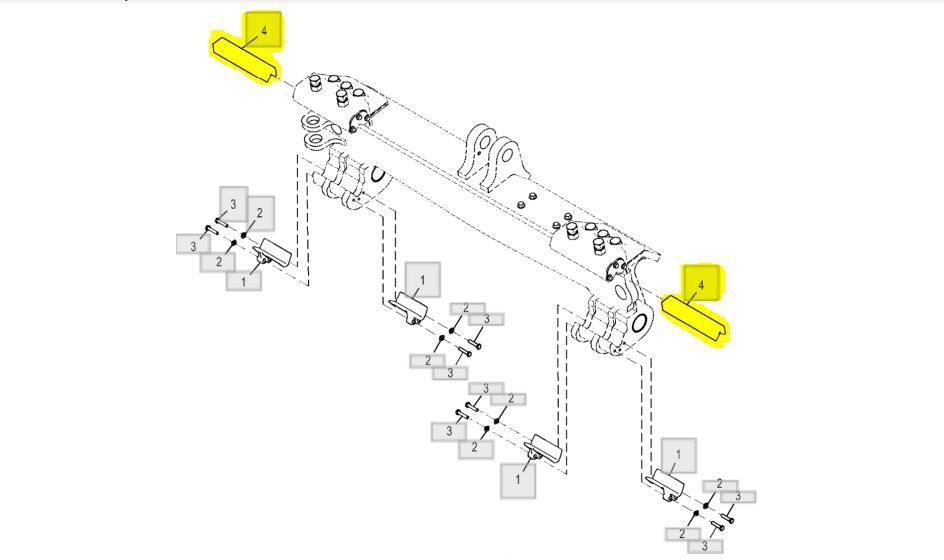 4
3
2
3
2
1
1
2
3
2
3
4
3
2
3
2
1
1
2
3
2
3