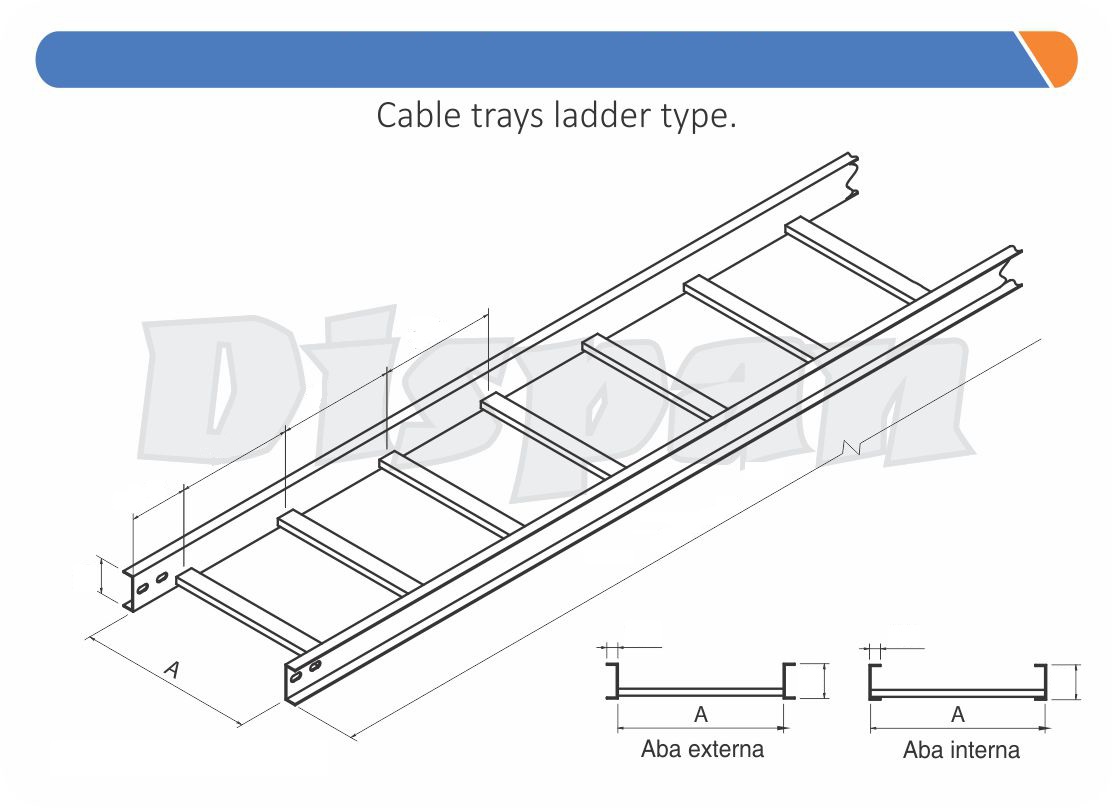 Cable trays ladder type.

Dispan

A

A
Aba externa

A
Aba interna