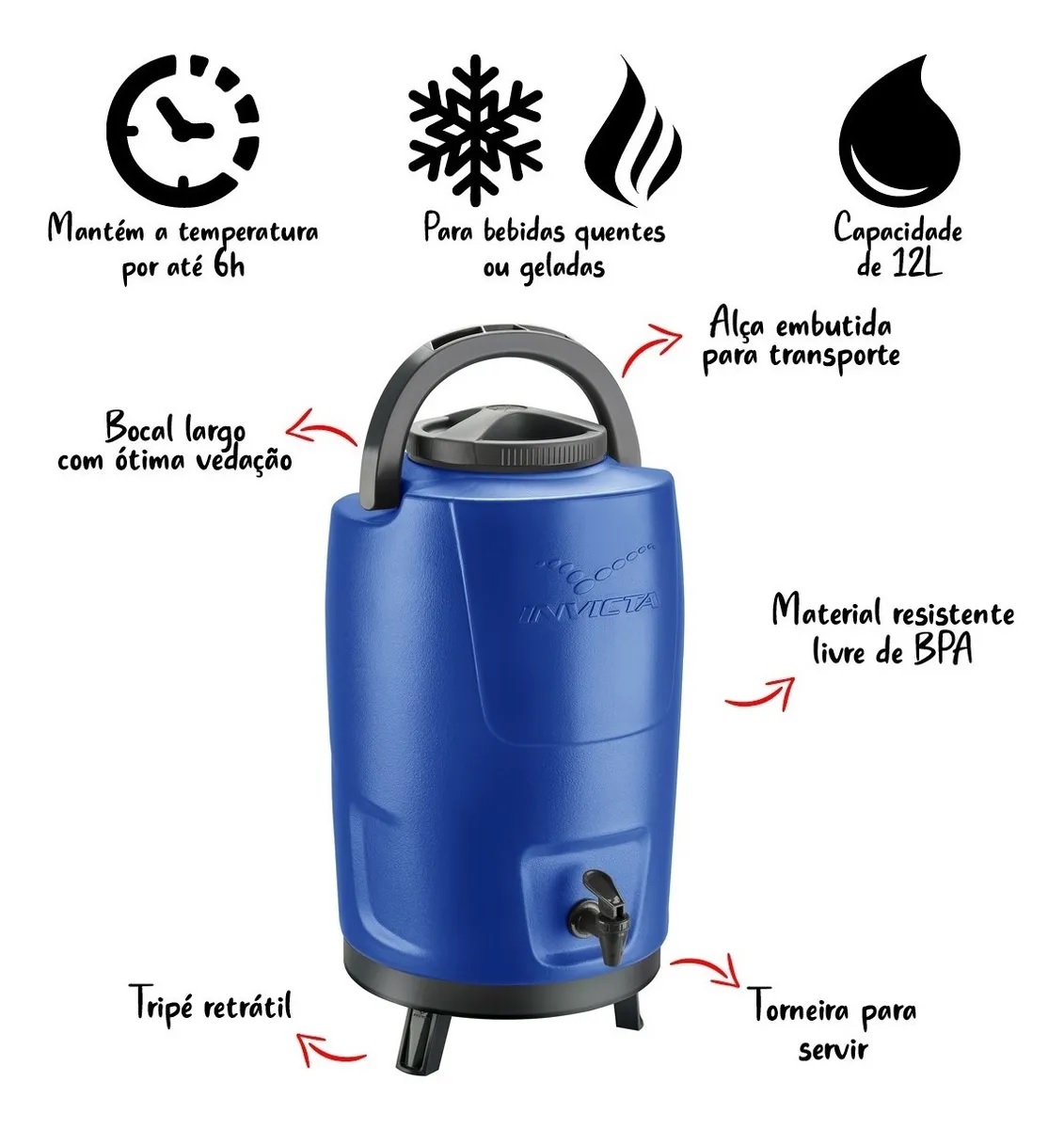 Mantém a temperatura por até 6h

Para bebidas quentes ou geladas

Capacidade de 12L

Alça embutida para transporte

Bocal largo com ótima vedação

INVICTA

Material resistente livre de BPA

Tripé retrátil

Torneira para servir