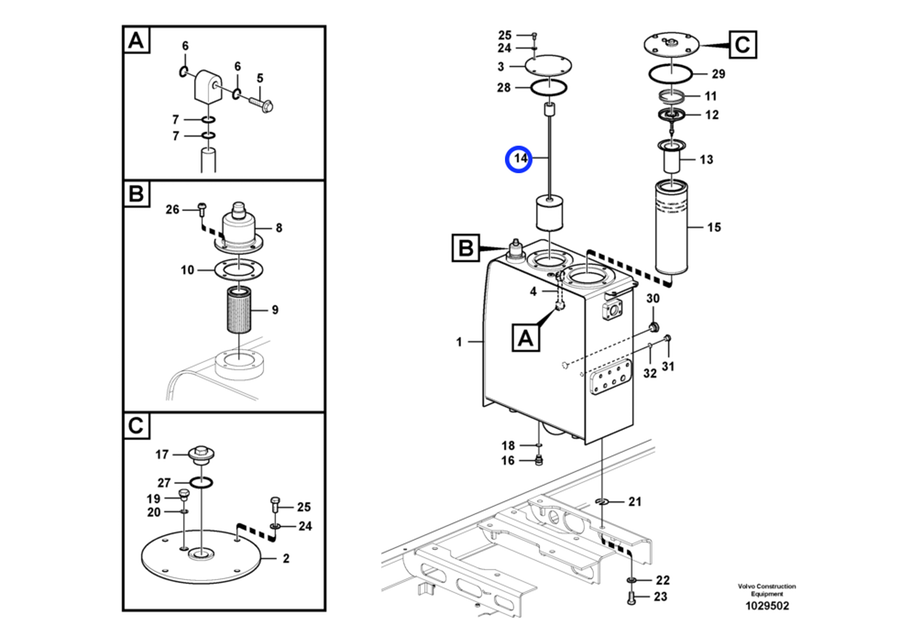 A
6
6
5
7
7

B
26
8
10
9

C
17
27
19
20
25
24
2

25
24
3
28
14
C
29
11
12
13
15
B
4
A
1
30
32
31
18
16
21
22
23

Volvo Construction Equipment
1029502