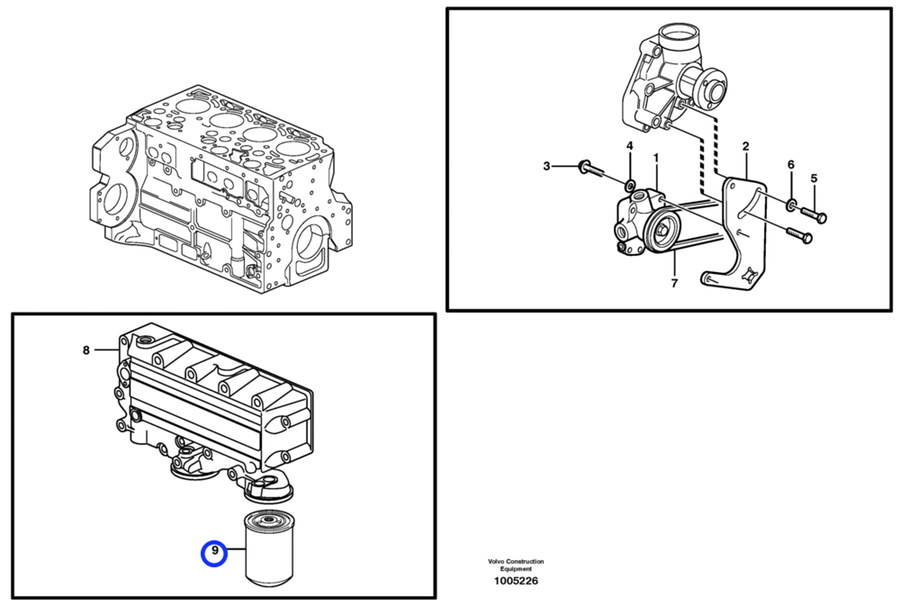 3
4
1
2
6
5
7
8
9
Volvo Construction Equipment
1005226