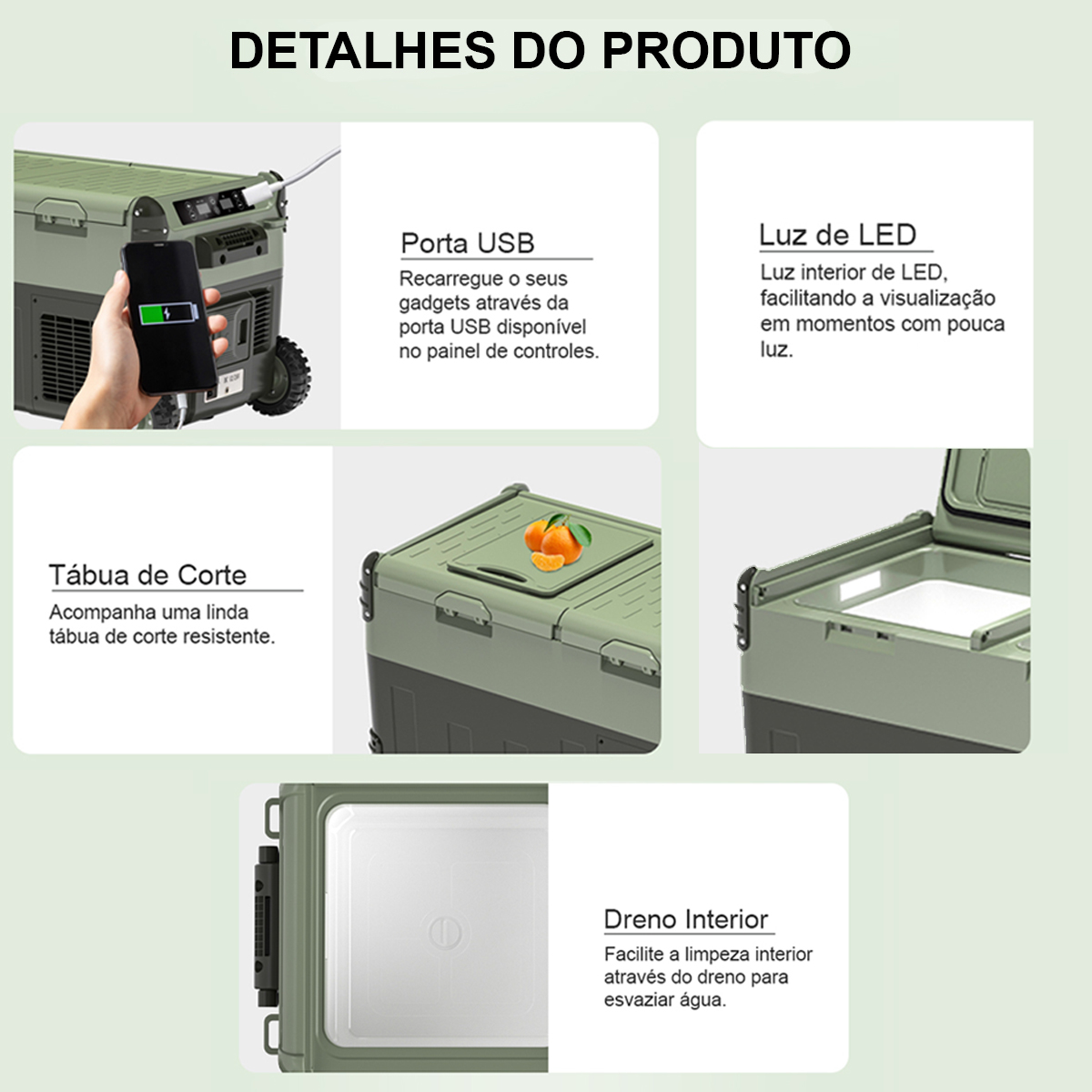 DETALHES DO PRODUTO

Porta USB
Recarregue o seus gadgets através da porta USB disponível no painel de controles.

Luz de LED
Luz interior de LED, facilitando a visualização em momentos com pouca luz.

Tábua de Corte
Acompanha uma linda tábua de corte resistente.

Dreno Interior
Facilite a limpeza interior através do dreno para esvaziar água.