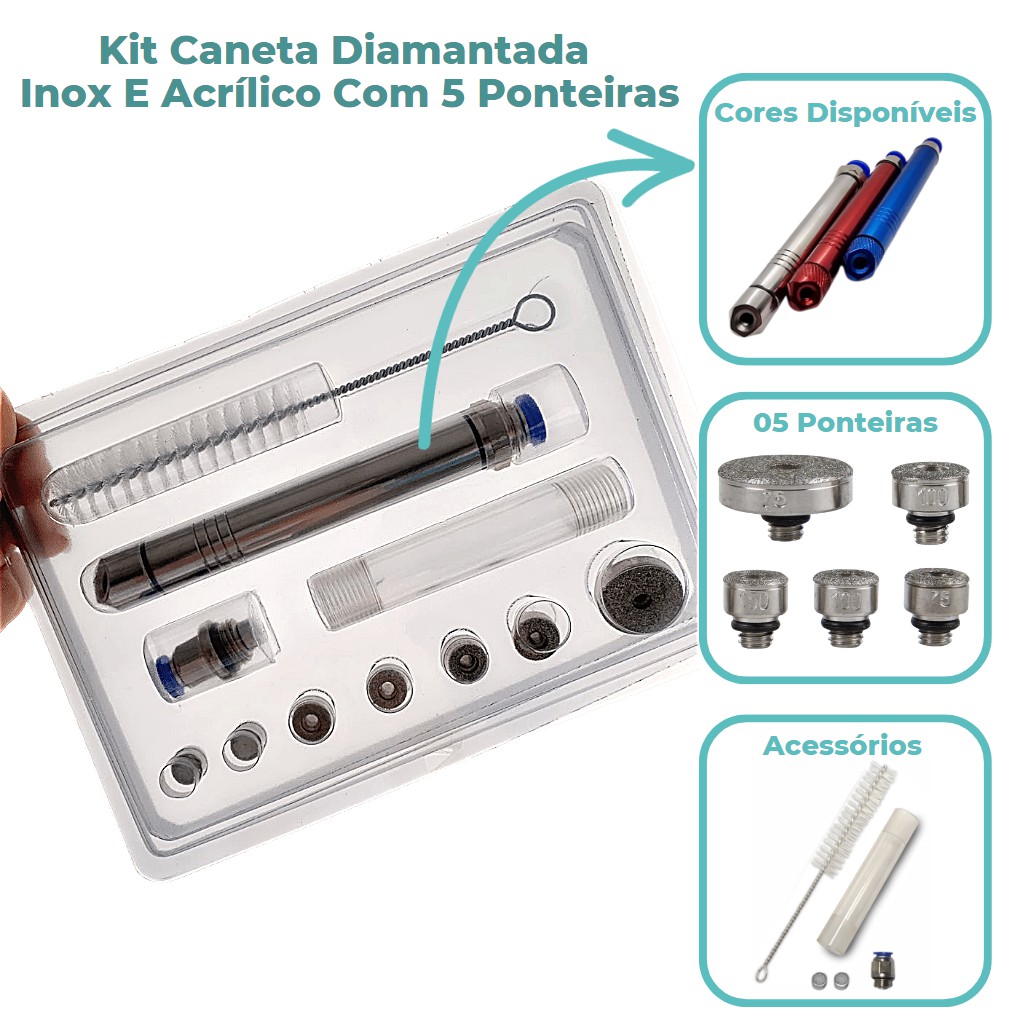 Kit Caneta Diamantada
Inox E Acrílico Com 5 Ponteiras

Cores Disponíveis

05 Ponteiras

75

100

100

100

75

Acessórios