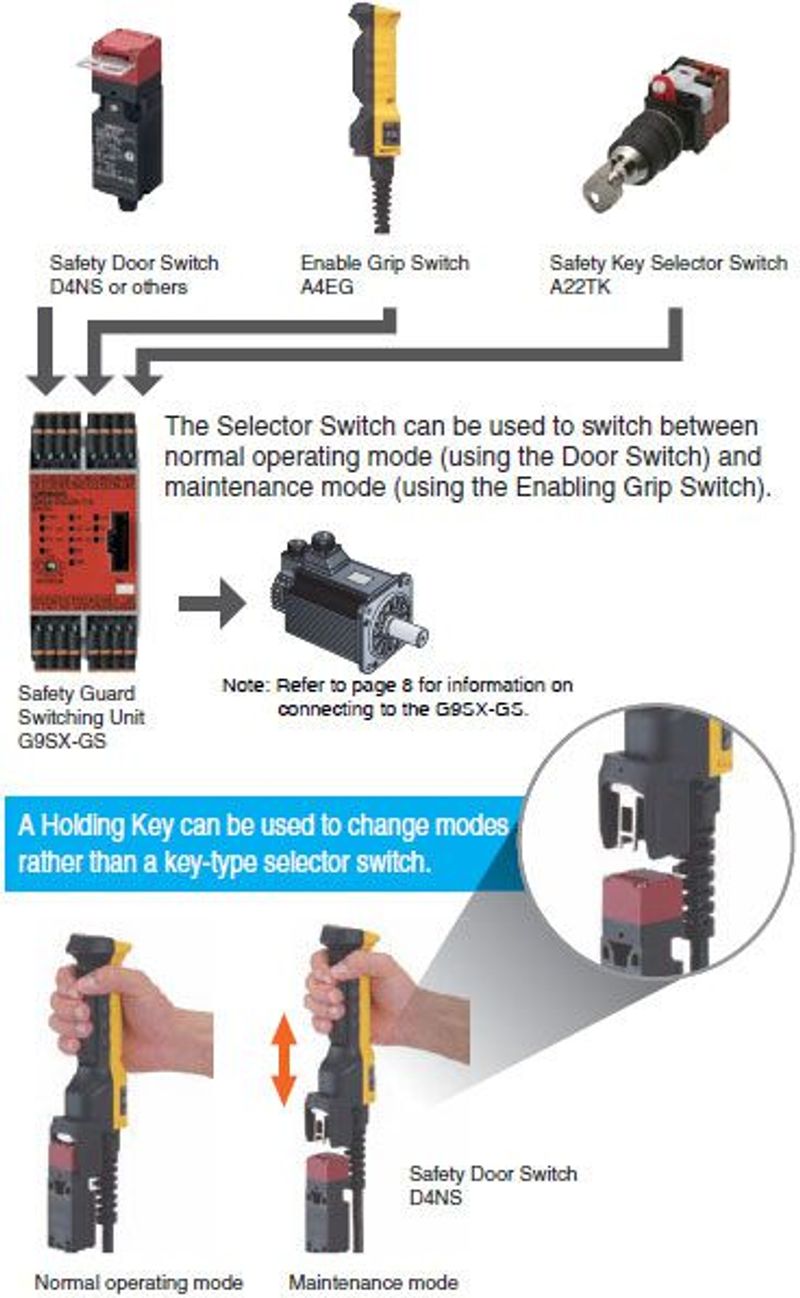 Safety Door Switch
D4NS or others

Enable Grip Switch
A4EG

Safety Key Selector Switch
A22TK

The Selector Switch can be used to switch between normal operating mode (using the Door Switch) and maintenance mode (using the Enabling Grip Switch).

Safety Guard Switching Unit
G9SX-GS

Note: Refer to page 8 for information on connecting to the G9SX-GS.

A Holding Key can be used to change modes rather than a key-type selector switch.

Safety Door Switch
D4NS

Normal operating mode

Maintenance mode