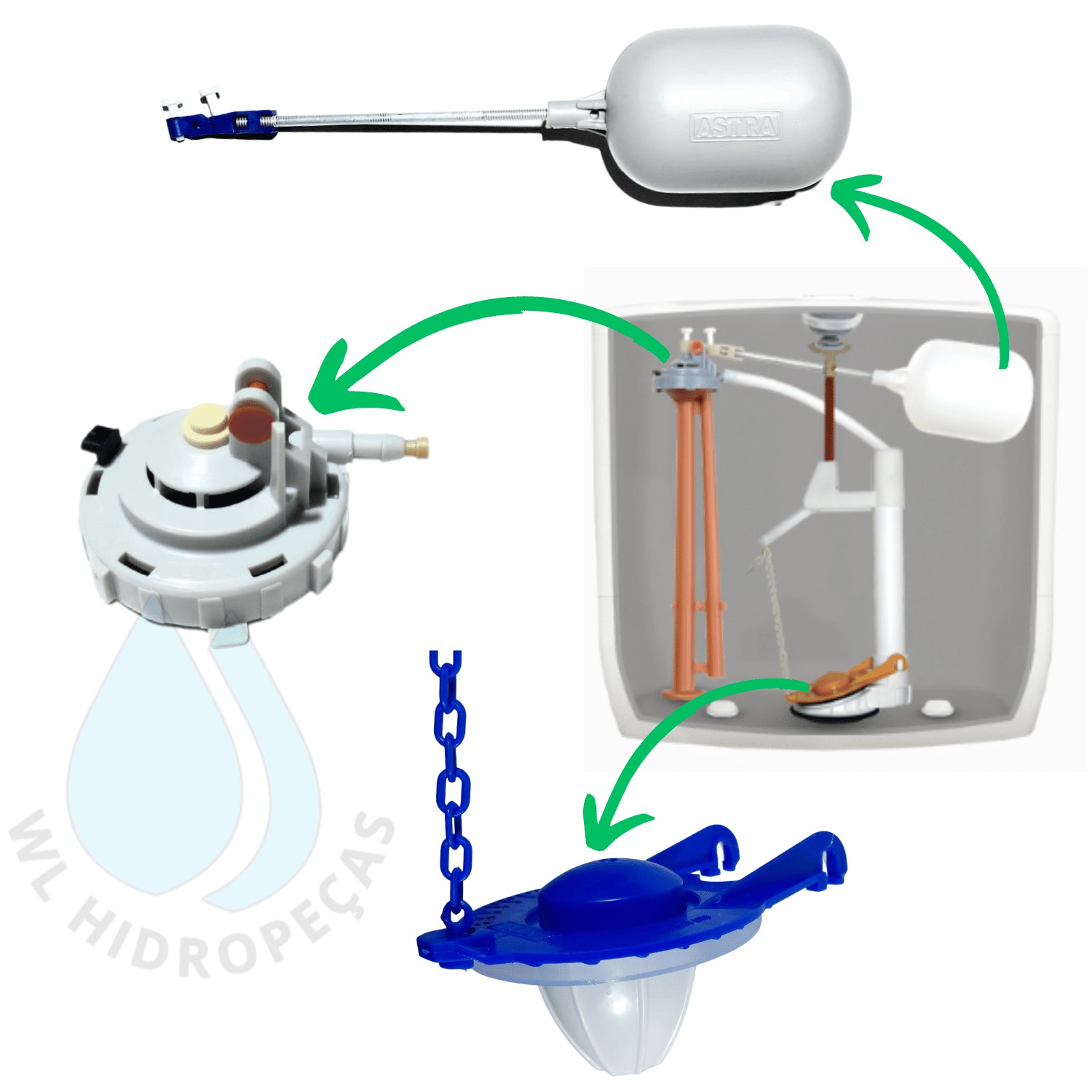 ASTRA

WL HIDROPEÇAS