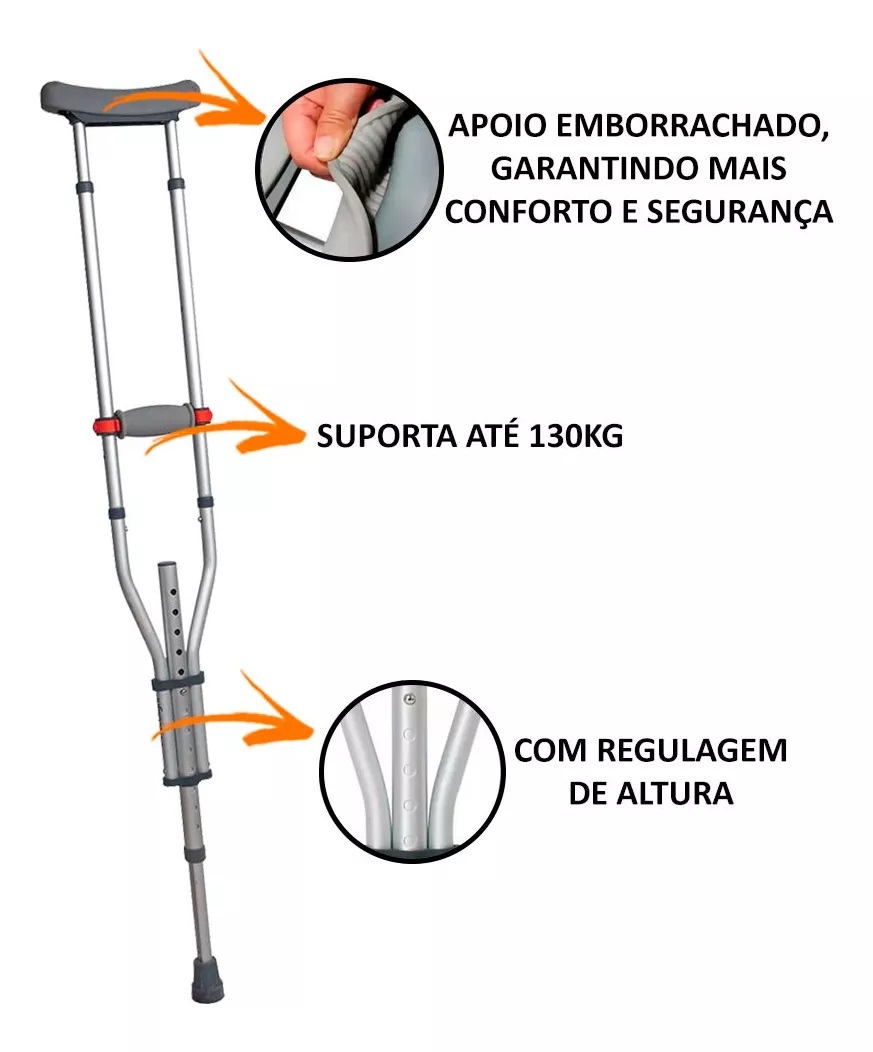 APOIO EMBORRACHADO, GARANTINDO MAIS CONFORTO E SEGURANÇA

SUPORTA ATÉ 130KG

COM REGULAGEM DE ALTURA