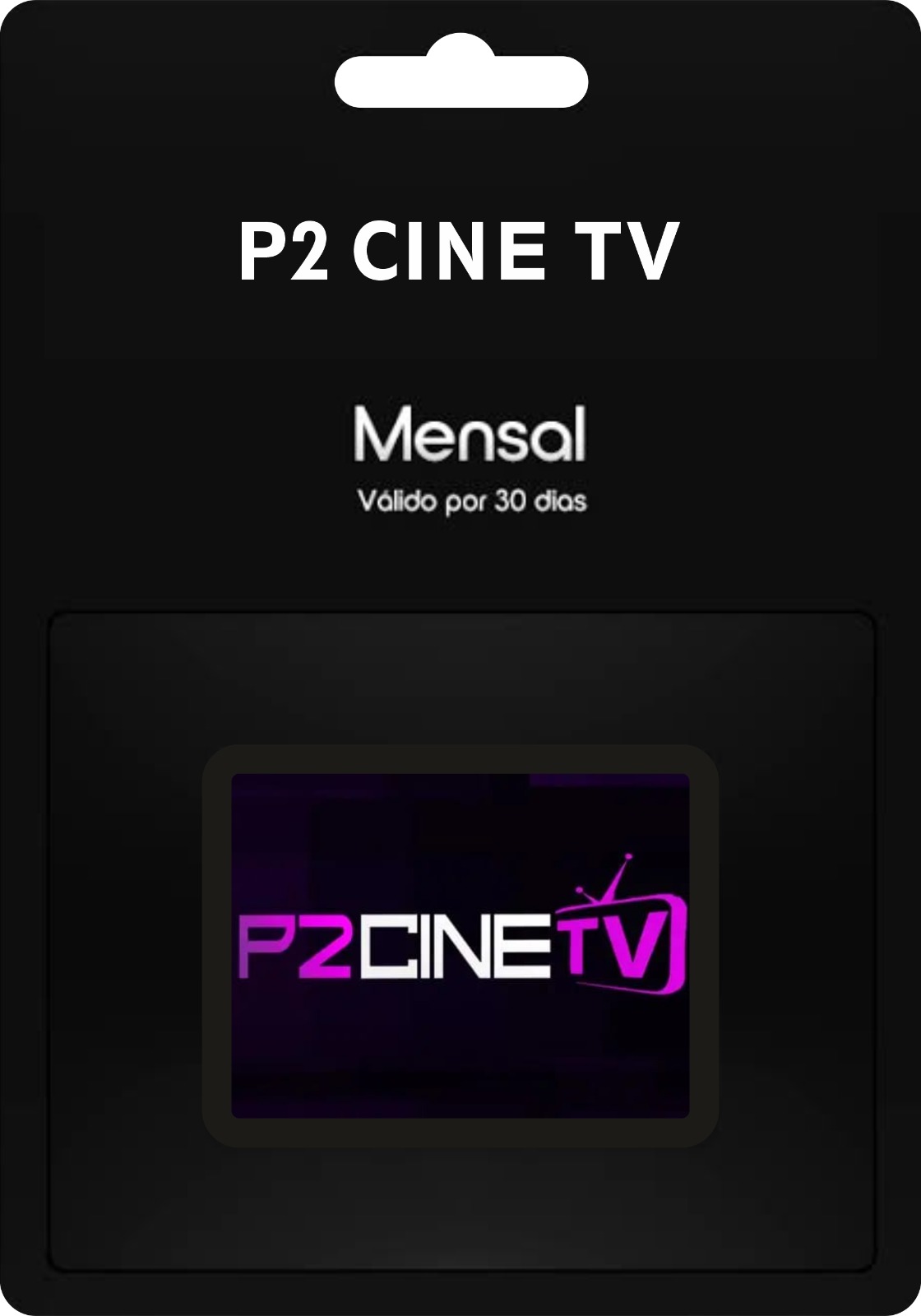 P2 CINE TV

Mensal

Válido por 30 dias

P2CINETV