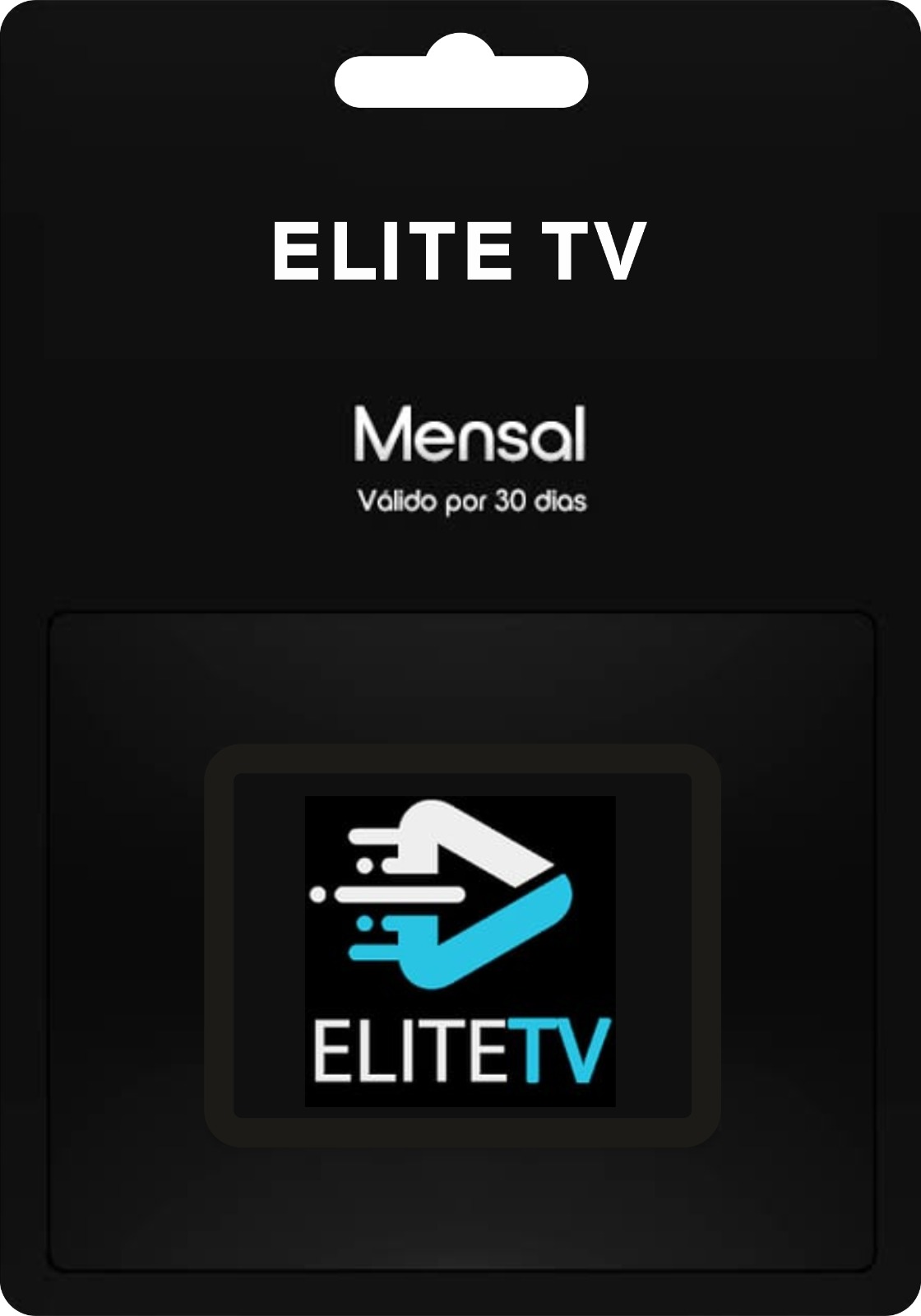 ELITE TV

Mensal

Válido por 30 dias

ELITETV