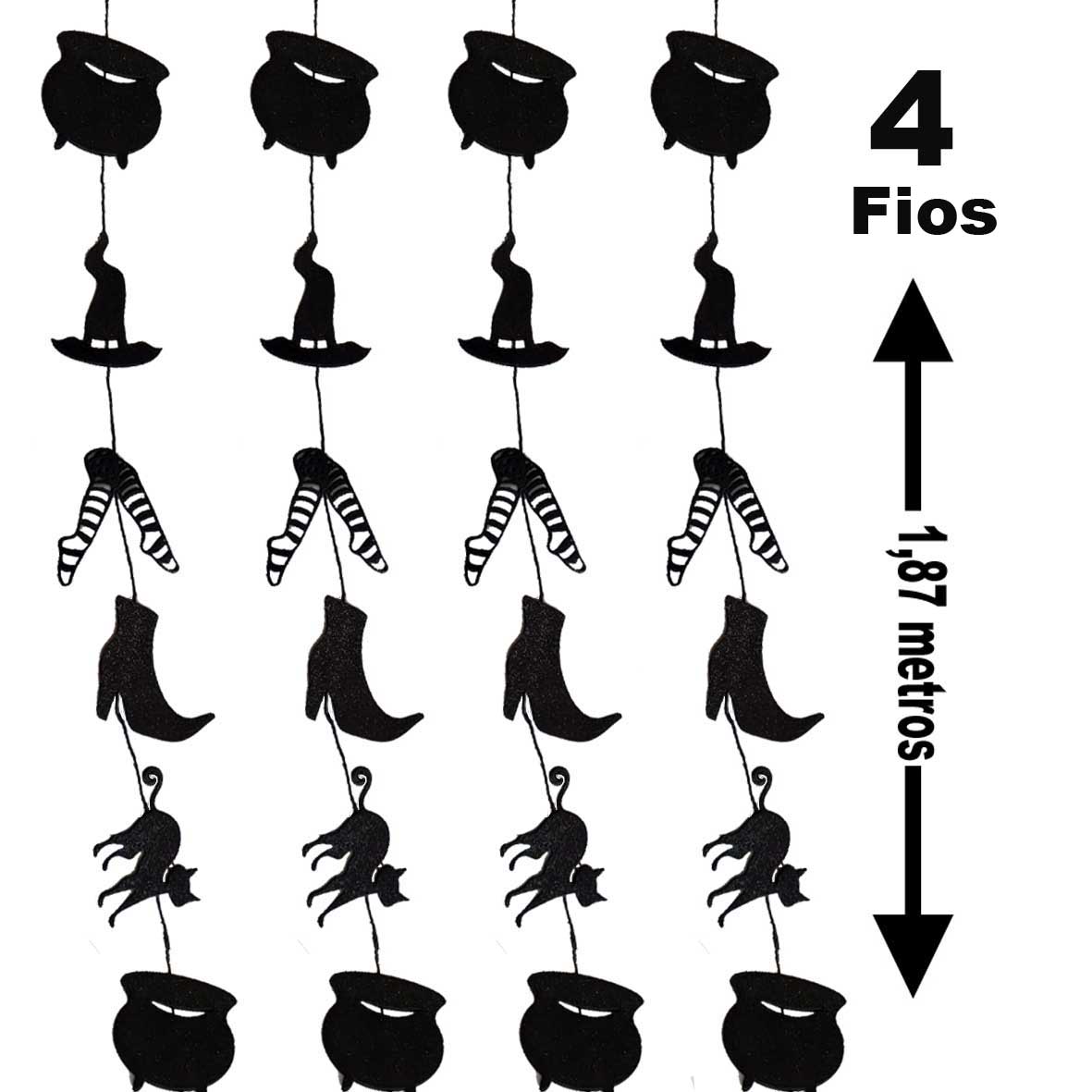 4
Fios

1,87 metros