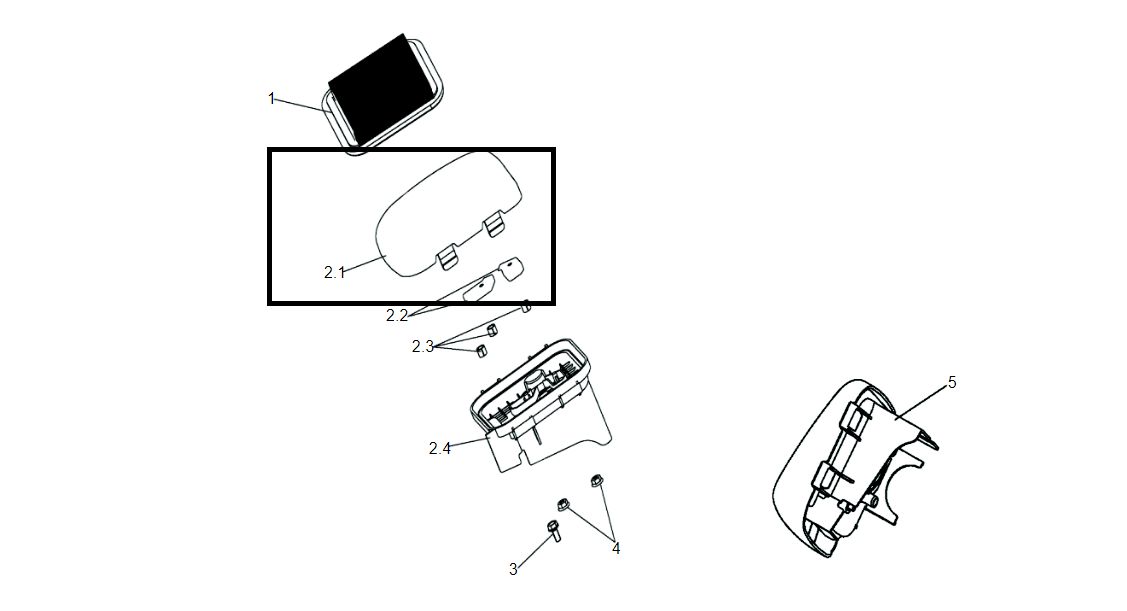 1
2.1
2.2
2.3
2.4
5
3
4