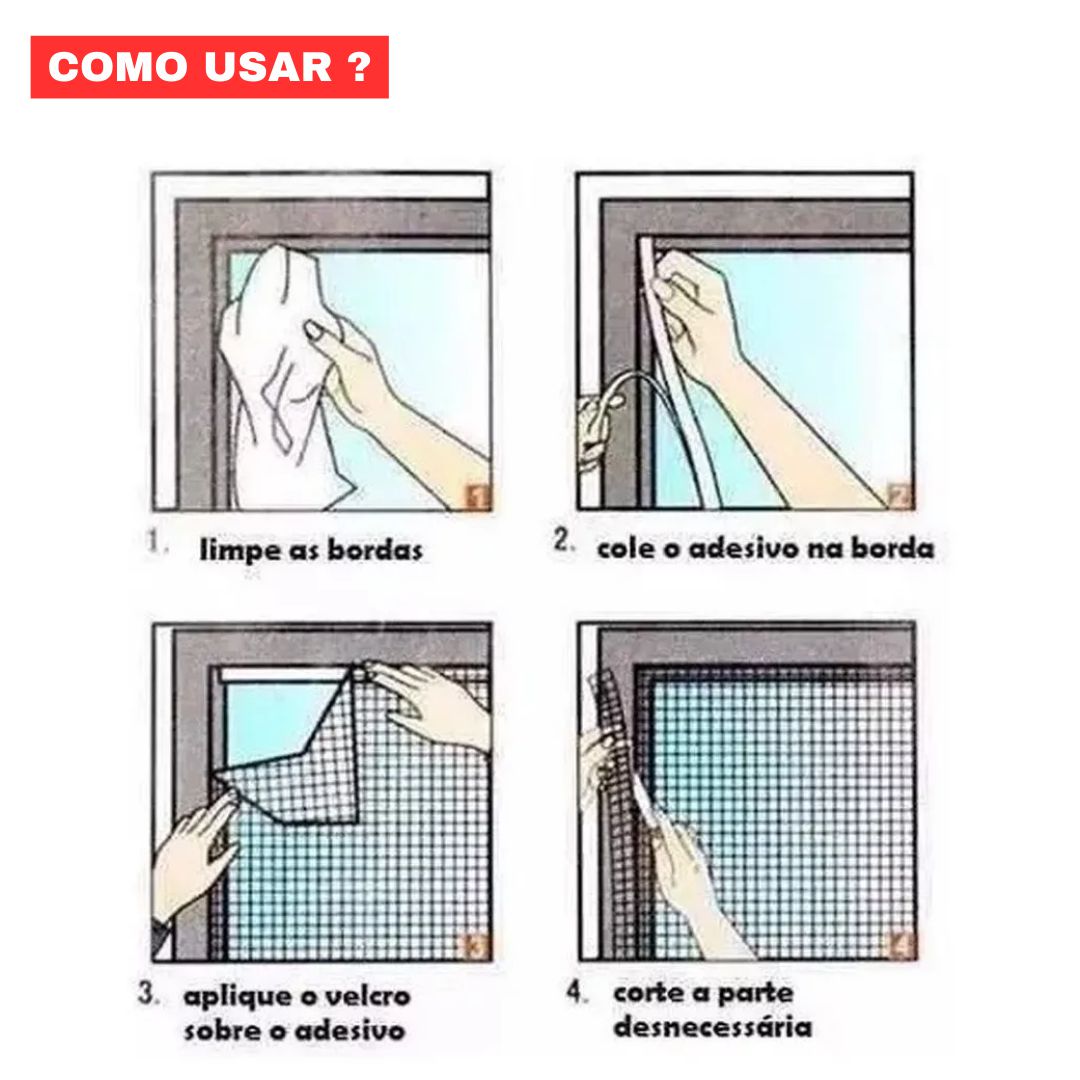 COMO USAR ?

1

1. limpe as bordas

2

2. cole o adesivo na borda

3

3. aplique o velcro sobre o adesivo

4

4. corte a parte desnecessária