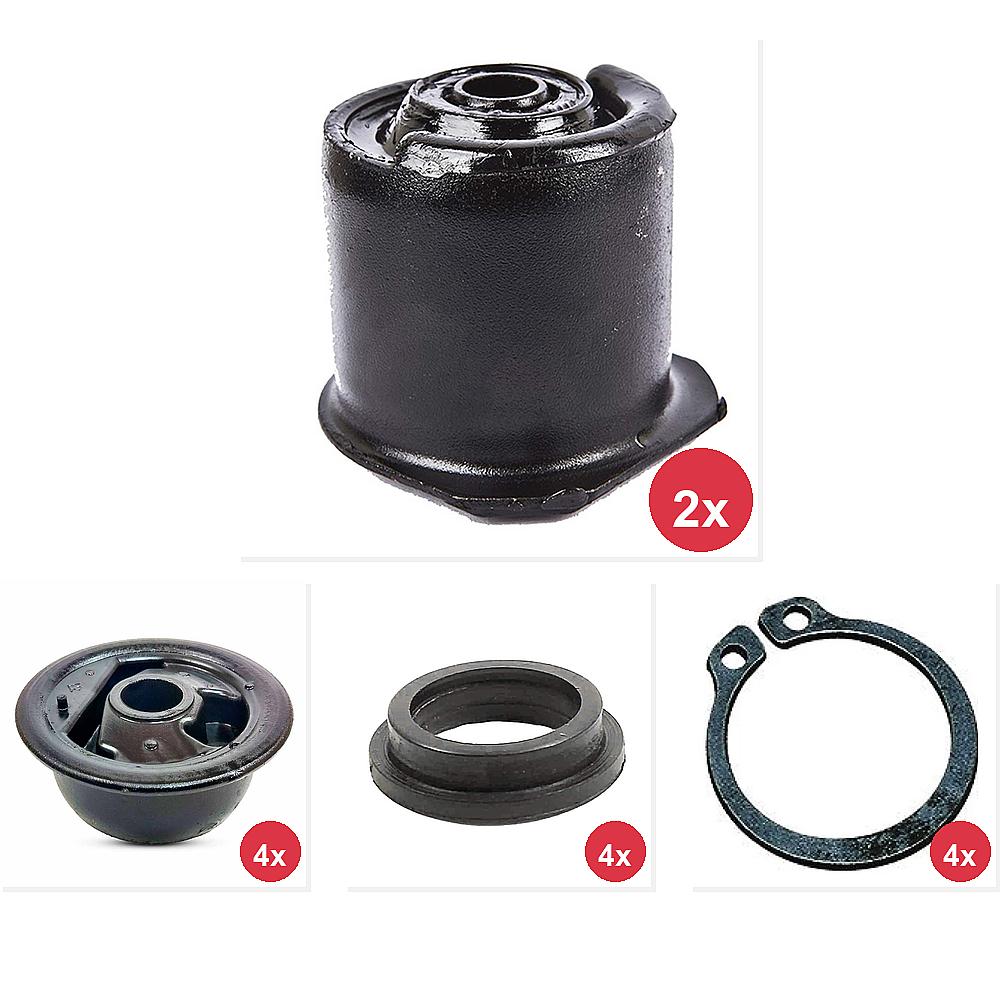 2x

4x

4x

4x