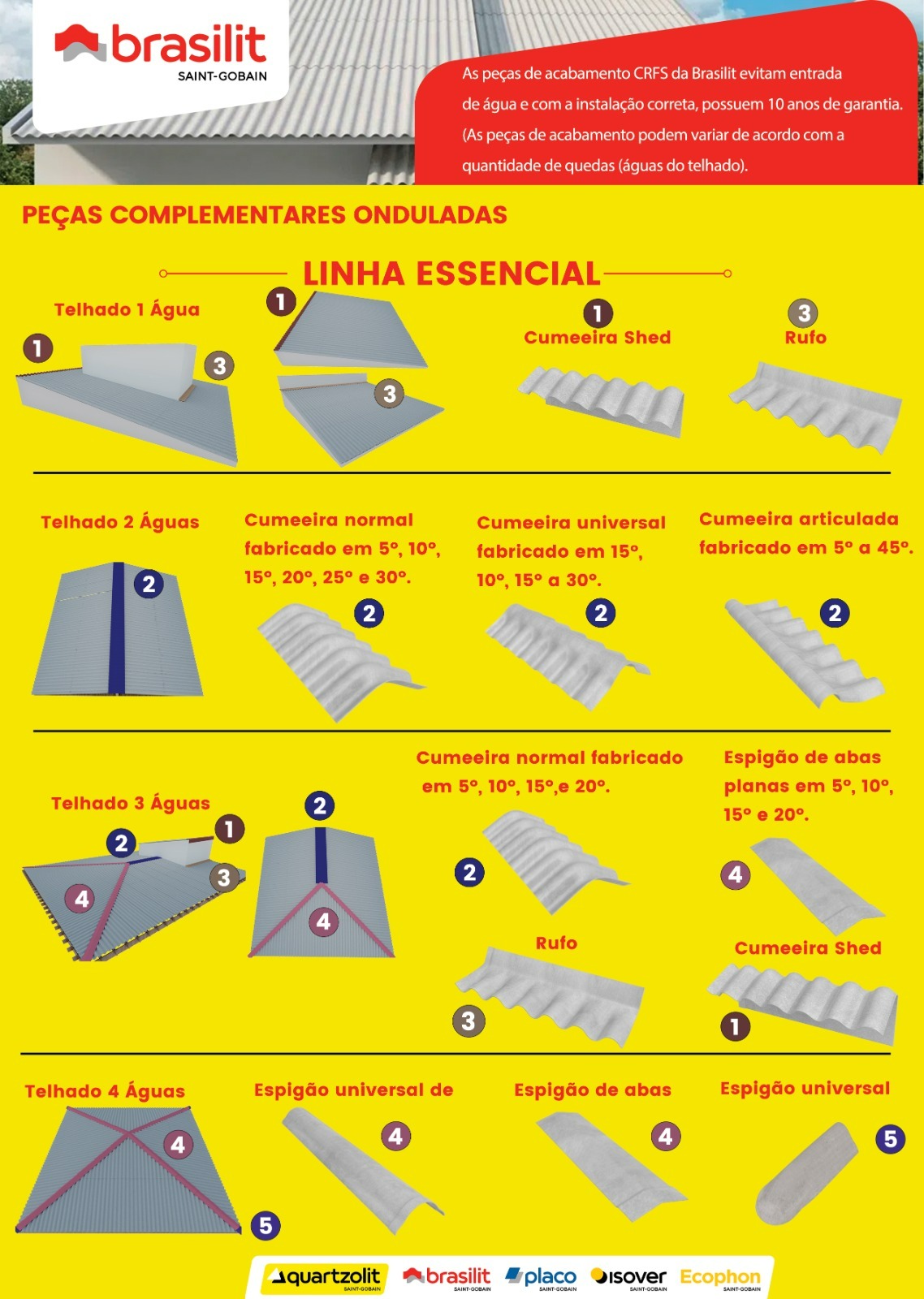 brasilit
SAINT-GOBAIN

As peças de acabamento CRFS da Brasilit evitam entrada de água e com a instalação correta, possuem 10 anos de garantia. (As peças de acabamento podem variar de acordo com a quantidade de quedas (águas do telhado).

PEÇAS COMPLEMENTARES ONDULADAS

LINHA ESSENCIAL

Telhado 1 Água
1
3
1
3

1
Cumeeira Shed

3
Rufo

Telhado 2 Águas
2

Cumeeira normal fabricado em 5º, 10º, 15º, 20º, 25º e 30º.
2

Cumeeira universal fabricado em 15º, 10º, 15º a 30º.
2

Cumeeira articulada fabricado em 5º a 45º.
2

Telhado 3 Águas
2
1
3
4
2
4

Cumeeira normal fabricado em 5º, 10º, 15º,e 20º.
2

Espigão de abas planas em 5º, 10º, 15º e 20º.
4

Rufo
3

Cumeeira Shed
1

Telhado 4 Águas
4
5

Espigão universal de
4

Espigão de abas
4

Espigão universal
5

quartzolit SAINT-GOBAIN brasilit SAINT-GOBAIN placo SAINT-GOBAIN isover SAINT-GOBAIN Ecophon SAINT-GOBAIN