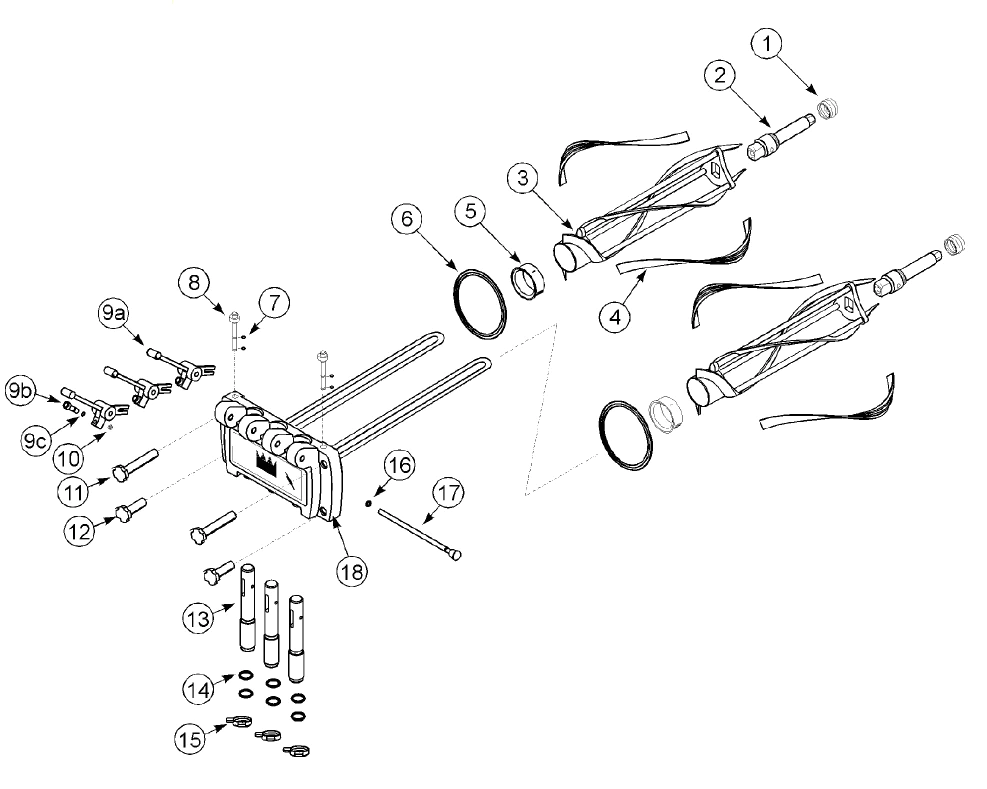 1
2
3
4
5
6
7
8
9a
9b
9c
10
11
12
13
14
15
16
17
18