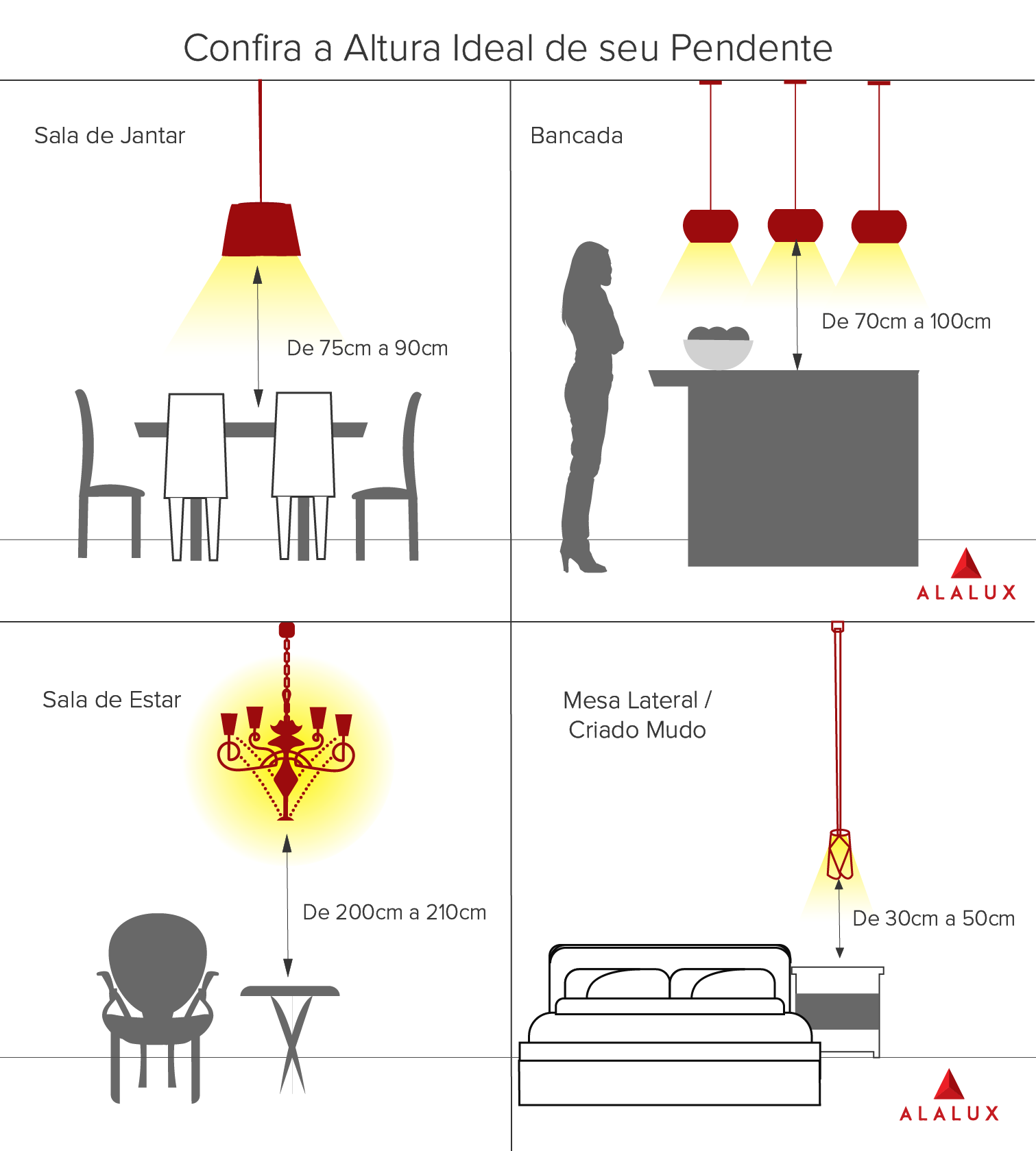 Confira a Altura Ideal de seu Pendente

Sala de Jantar

De 75cm a 90cm

Bancada

De 70cm a 100cm

ALALUX

Sala de Estar

De 200cm a 210cm

Mesa Lateral / Criado Mudo

De 30cm a 50cm

ALALUX