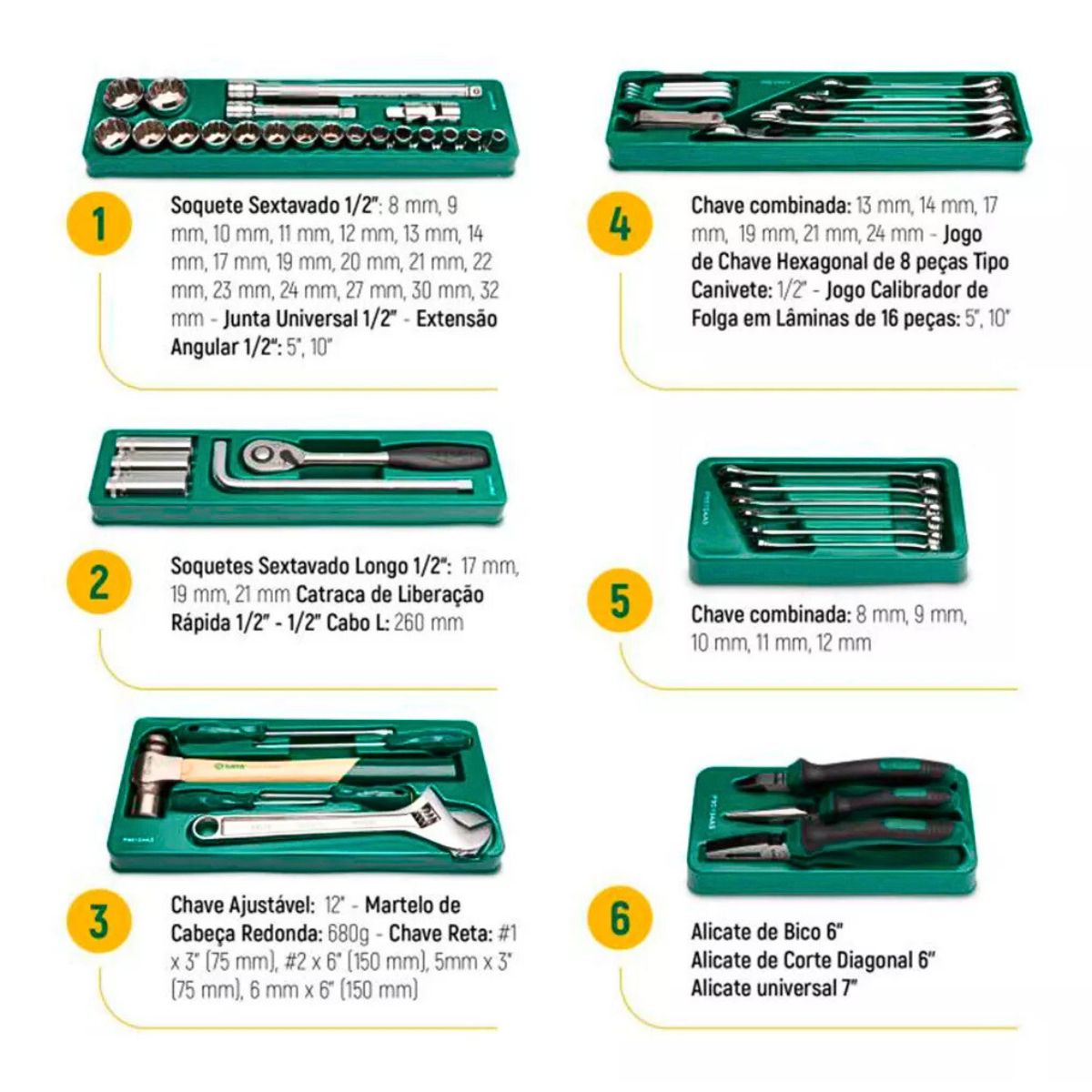 1

Soquete Sextavado 1/2": 8 mm, 9 mm, 10 mm, 11 mm, 12 mm, 13 mm, 14 mm, 17 mm, 19 mm, 20 mm, 21 mm, 22 mm, 23 mm, 24 mm, 27 mm, 30 mm, 32 mm - Junta Universal 1/2" - Extensão Angular 1/2": 5", 10"

2

Soquetes Sextavado Longo 1/2": 17 mm, 19 mm, 21 mm Catraca de Liberação Rápida 1/2" - 1/2" Cabo L: 260 mm

3

Chave Ajustável: 12" - Martelo de Cabeça Redonda: 680g - Chave Reta: #1 x 3" (75 mm), #2 x 6" (150 mm), 5mm x 3" (75 mm), 6 mm x 6" (150 mm)

4

Chave combinada: 13 mm, 14 mm, 17 mm, 19 mm, 21 mm, 24 mm - Jogo de Chave Hexagonal de 8 peças Tipo Canivete: 1/2" - Jogo Calibrador de Folga em Lâminas de 16 peças: 5", 10"

5

Chave combinada: 8 mm, 9 mm, 10 mm, 11 mm, 12 mm

6

Alicate de Bico 6"
Alicate de Corte Diagonal 6"
Alicate universal 7"