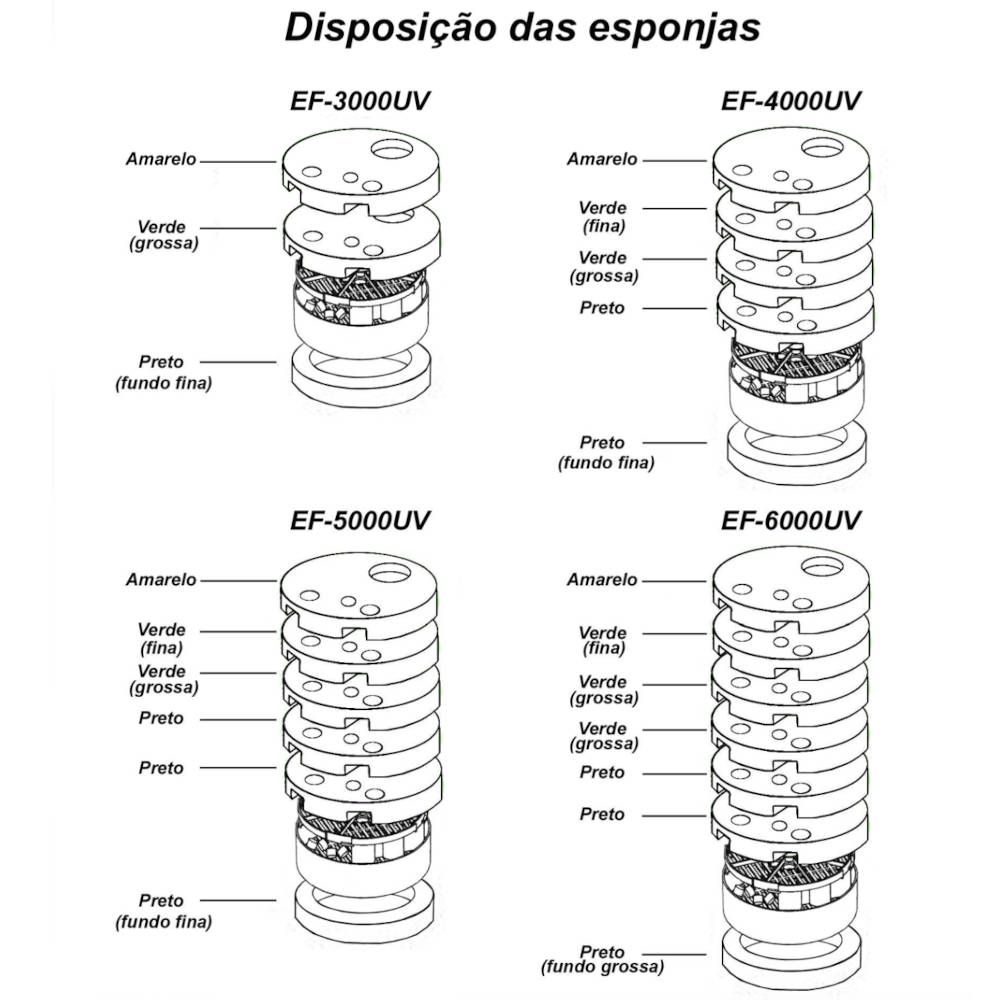 Disposição das esponjas

EF-3000UV

Amarelo

Verde
(grossa)

Preto
(fundo fina)

EF-4000UV

Amarelo

Verde
(fina)

Verde
(grossa)

Preto

Preto
(fundo fina)

EF-5000UV

Amarelo

Verde
(fina)

Verde
(grossa)

Preto

Preto

Preto
(fundo fina)

EF-6000UV

Amarelo

Verde
(fina)

Verde
(grossa)

Verde
(grossa)

Preto

Preto

Preto
(fundo grossa)