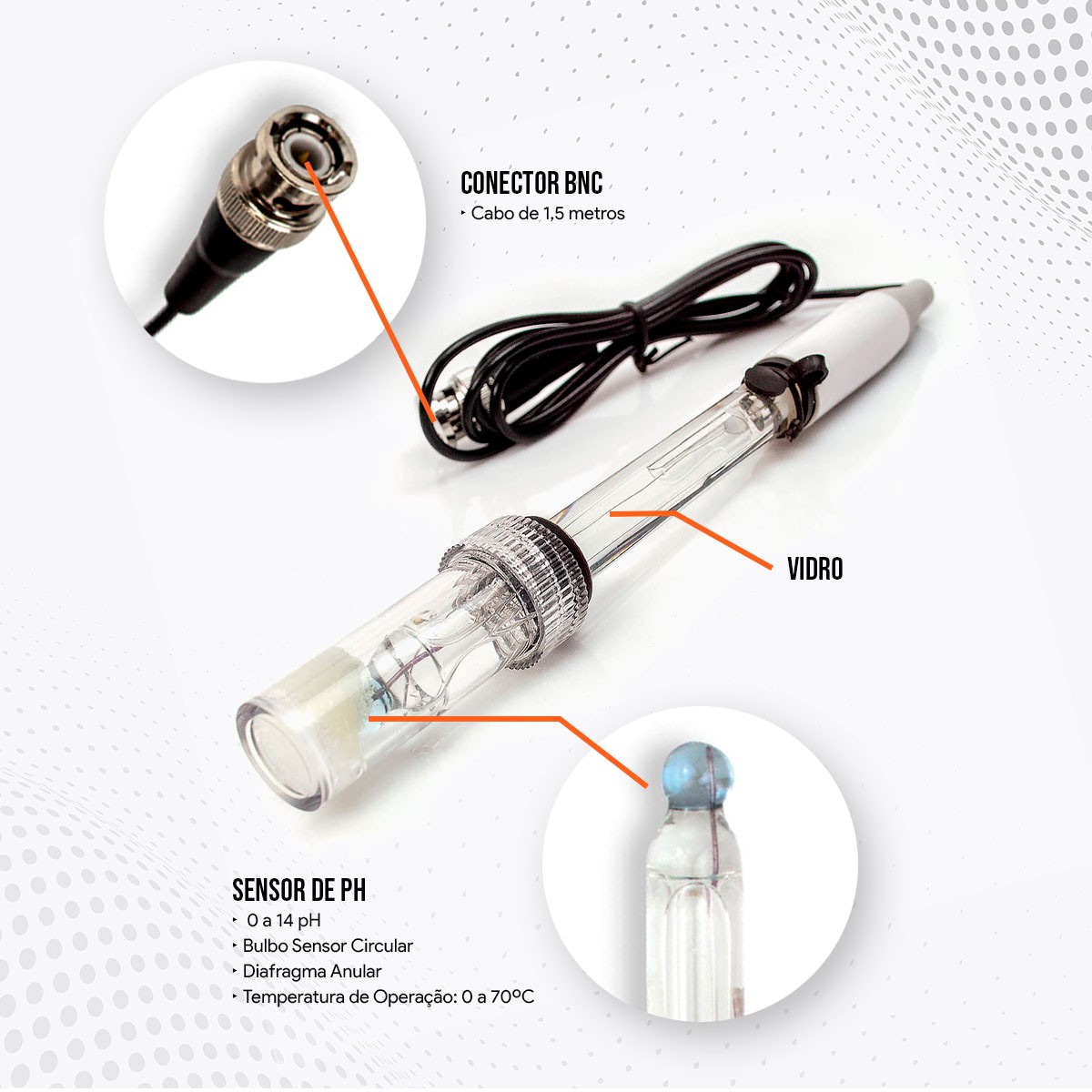 CONECTOR BNC
‣ Cabo de 1,5 metros

VIDRO

SENSOR DE PH
‣ 0 a 14 pH
‣ Bulbo Sensor Circular
‣ Diafragma Anular
‣ Temperatura de Operação: 0 a 70ºC