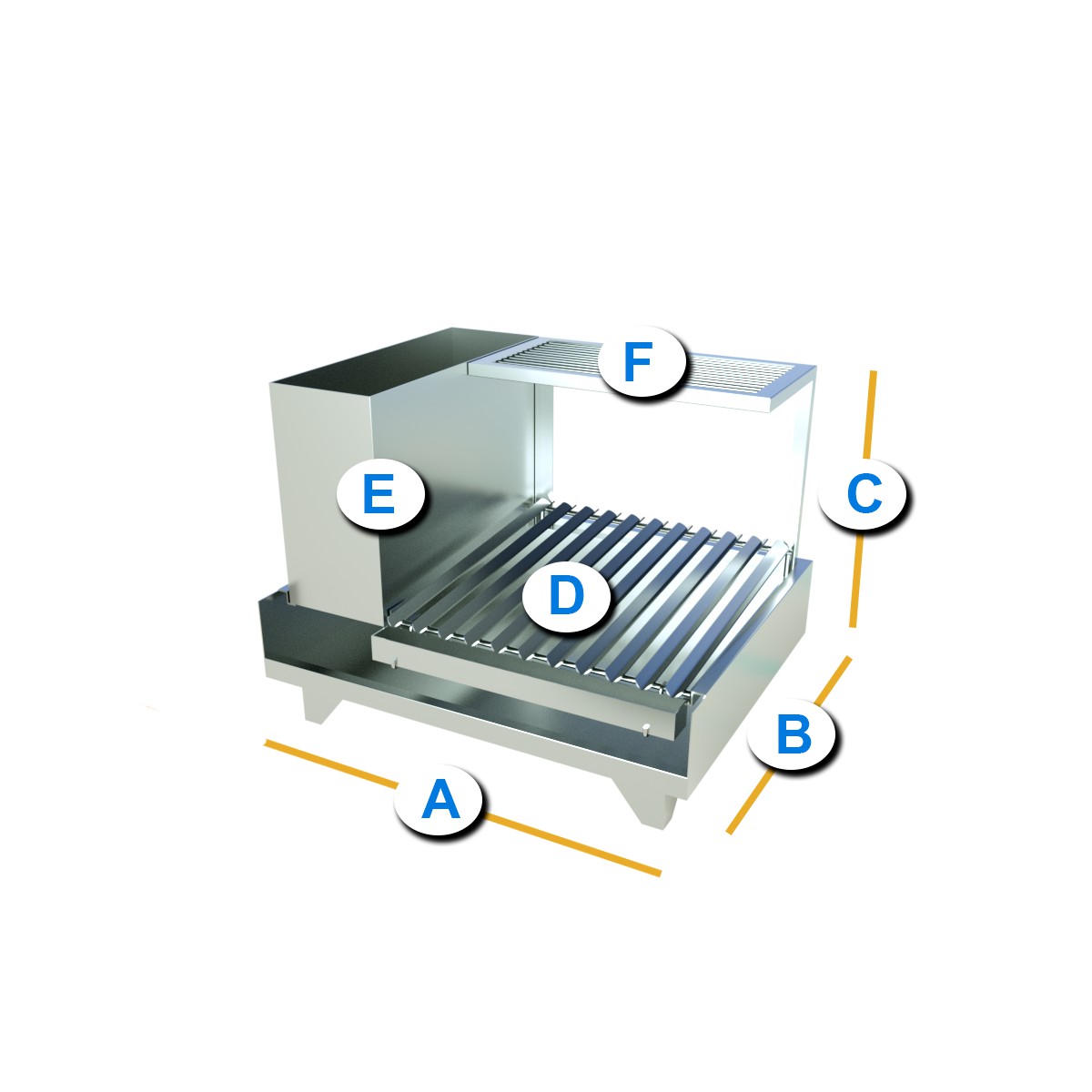 F

E

C

D

B

A