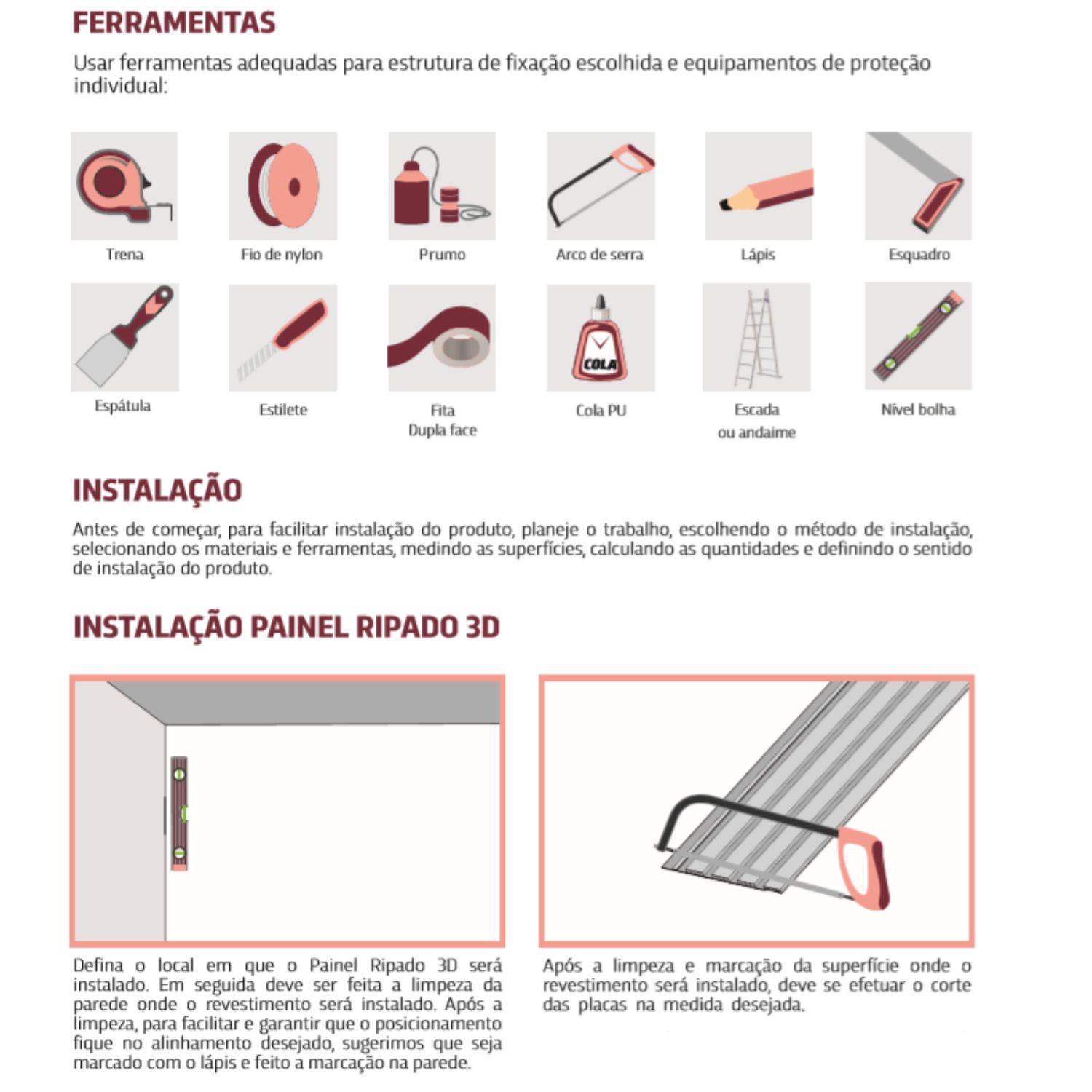 FERRAMENTAS

Usar ferramentas adequadas para estrutura de fixação escolhida e equipamentos de proteção individual:

Trena

Fio de nylon

Prumo

Arco de serra

Lápis

Esquadro

Espátula

Estilete

Fita Dupla face

COLA

Cola PU

Escada ou andaime

Nível bolha

INSTALAÇÃO

Antes de começar, para facilitar instalação do produto, planeje o trabalho, escolhendo o método de instalação, selecionando os materiais e ferramentas, medindo as superfícies, calculando as quantidades e definindo o sentido de instalação do produto.

INSTALAÇÃO PAINEL RIPADO 3D

Defina o local em que o Painel Ripado 3D será instalado. Em seguida deve ser feita a limpeza da parede onde o revestimento será instalado. Após a limpeza, para facilitar e garantir que o posicionamento fique no alinhamento desejado, sugerimos que seja marcado com o lápis e feito a marcação na parede.

Após a limpeza e marcação da superfície onde o revestimento será instalado, deve se efetuar o corte das placas na medida desejada.