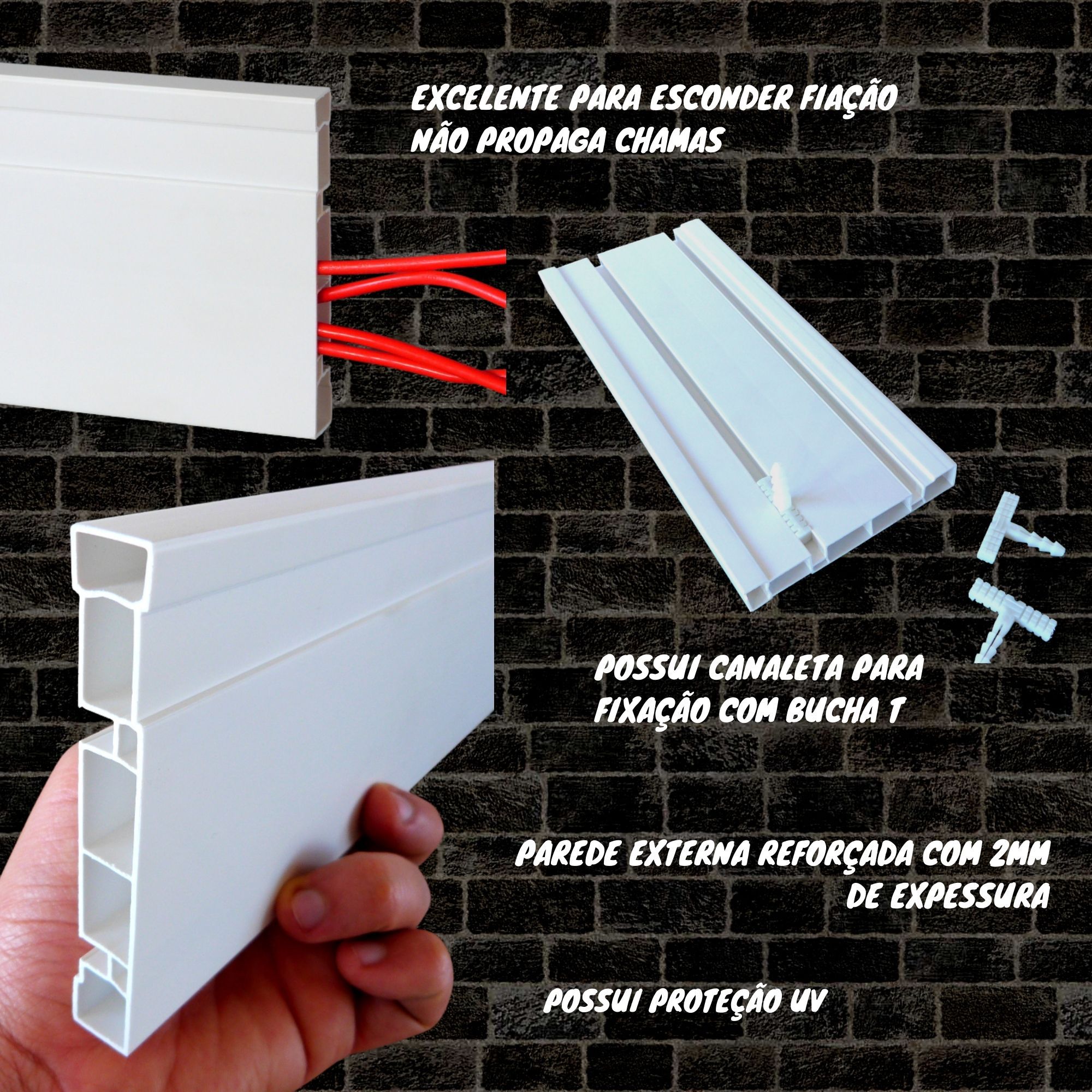 EXCELENTE PARA ESCONDER FIAÇÃO
NÃO PROPAGA CHAMAS

POSSUI CANALETA PARA FIXAÇÃO COM BUCHA T

PAREDE EXTERNA REFORÇADA COM 2MM DE EXPESSURA

POSSUI PROTEÇÃO UV