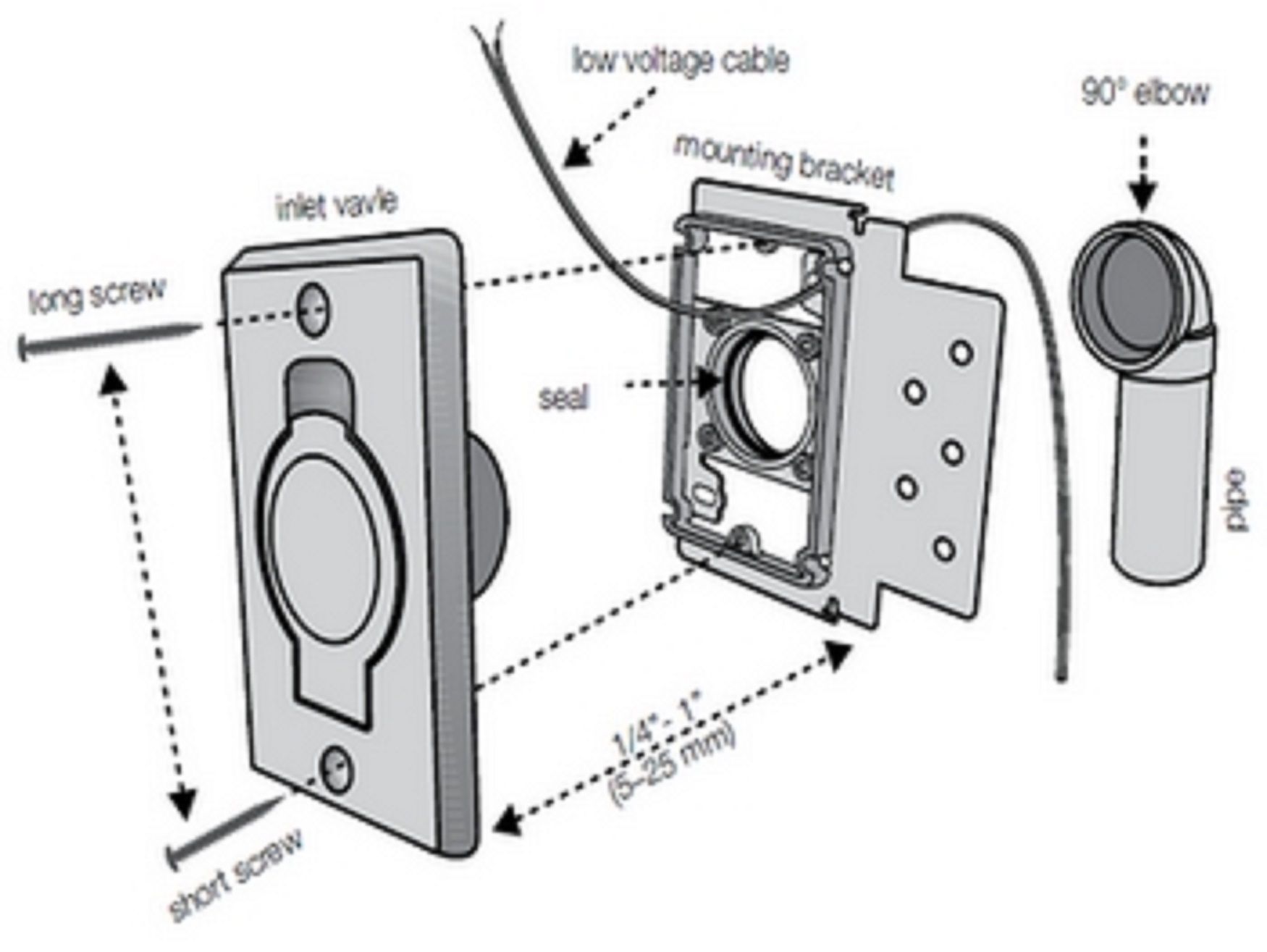 low voltage cable

90° elbow

mounting bracket

inlet vavle

long screw

seal

pipe

1/4" - 1"
(5–25 mm)

short screw