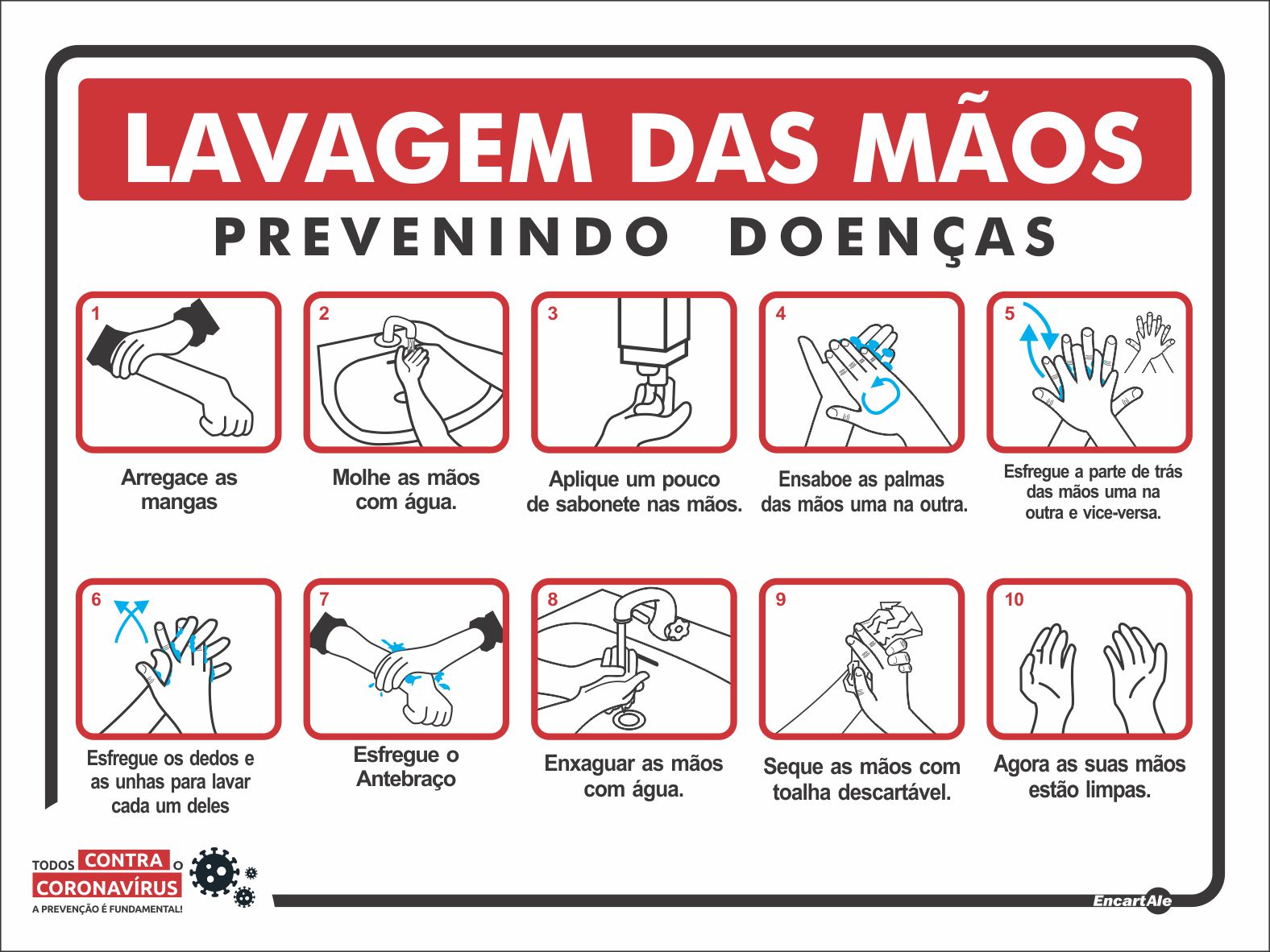 LAVAGEM DAS MÃOS

PREVENINDO DOENÇAS

1
Arregace as mangas

2
Molhe as mãos com água.

3
Aplique um pouco de sabonete nas mãos.

4
Ensaboe as palmas das mãos uma na outra.

5
Esfregue a parte de trás das mãos uma na outra e vice-versa.

6
Esfregue os dedos e as unhas para lavar cada um deles

7
Esfregue o Antebraço

8
Enxaguar as mãos com água.

9
Seque as mãos com toalha descartável.

10
Agora as suas mãos estão limpas.

TODOS CONTRA O CORONAVÍRUS
A PREVENÇÃO É FUNDAMENTAL!

EncartAle