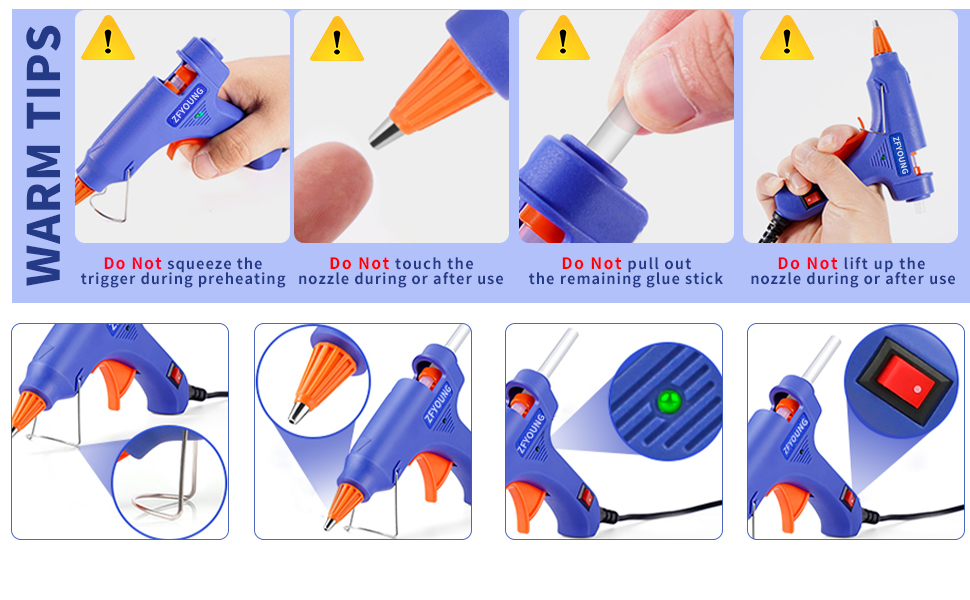 WARM TIPS

ZFYOUNG

Do Not squeeze the trigger during preheating

Do Not touch the nozzle during or after use

Do Not pull out the remaining glue stick

ZFYOUNG

Do Not lift up the nozzle during or after use

ZFYOUNG

ZFYOUNG

ZFYOUNG