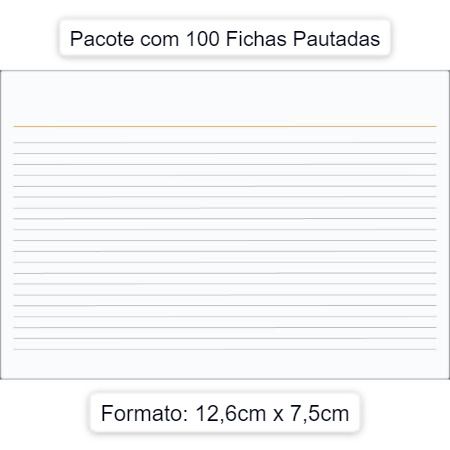 Pacote com 100 Fichas Pautadas

Formato: 12,6cm x 7,5cm