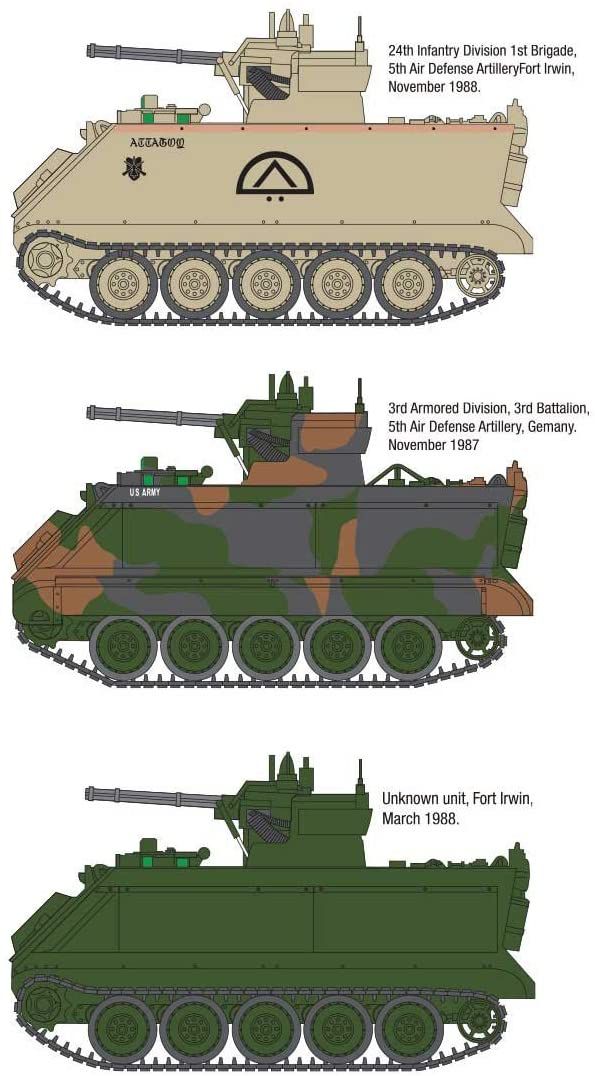 24th Infantry Division 1st Brigade, 5th Air Defense ArtilleryFort Irwin, November 1988.

ATTAGOQ

3rd Armored Division, 3rd Battalion, 5th Air Defense Artillery, Gemany. November 1987

US ARMY

Unknown unit, Fort Irwin, March 1988.