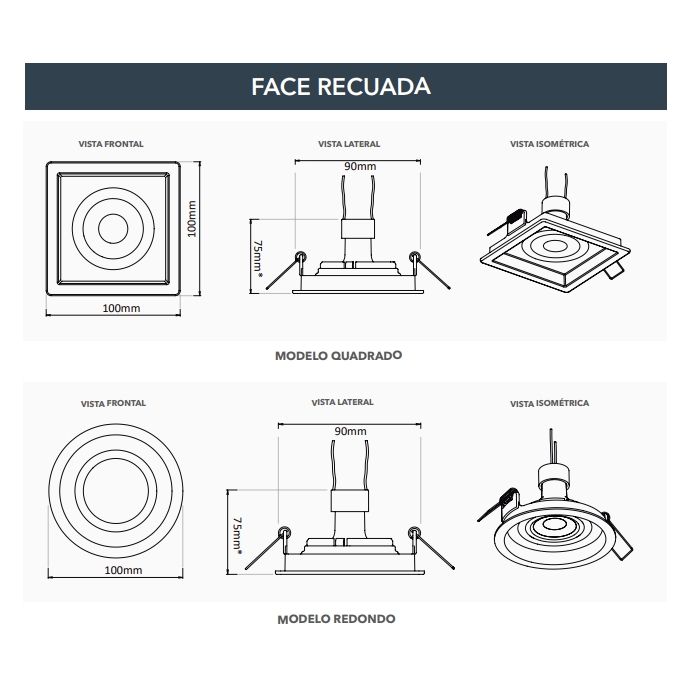 FACE RECUADA

VISTA FRONTAL

100mm

100mm

VISTA LATERAL

90mm

75mm*

VISTA ISOMÉTRICA

MODELO QUADRADO

VISTA FRONTAL

100mm

VISTA LATERAL

90mm

75mm*

VISTA ISOMÉTRICA

MODELO REDONDO