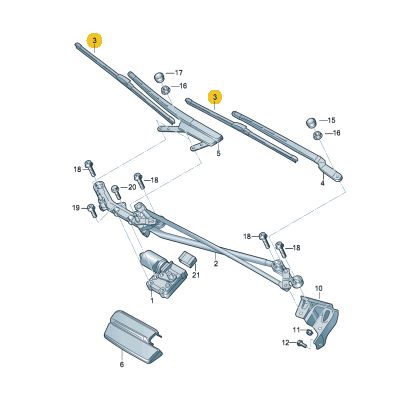 3
17
16
3
15
16
5
4
18
18
20
19
18
18
2
21
1
10
11
12
6