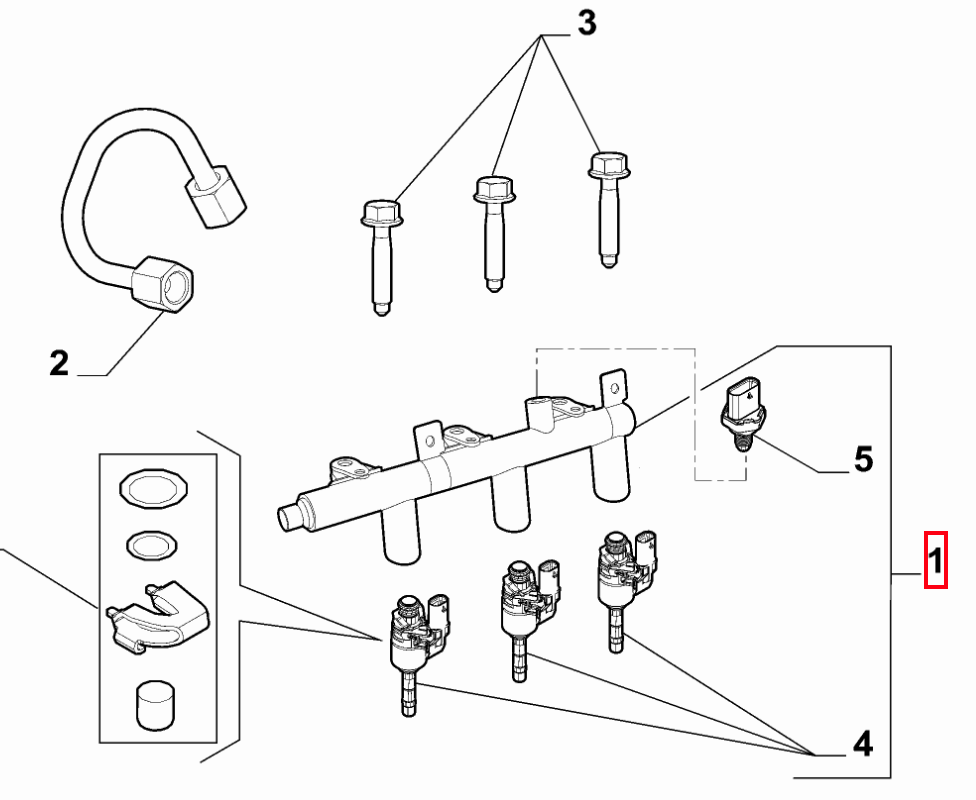 3
2
5
1
4