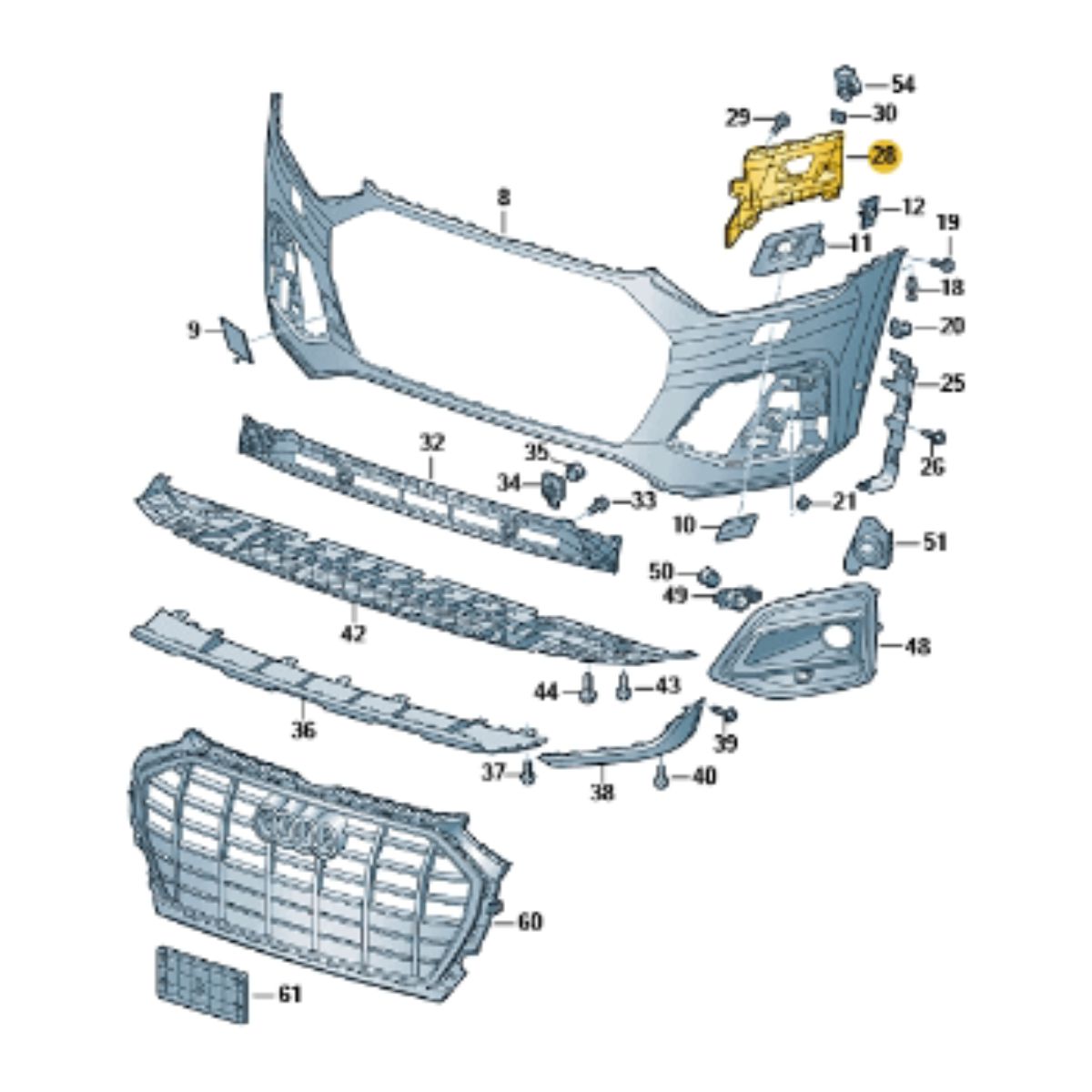 54
29
30
28
8
12
19
11
18
9
20
25
32
35
26
34
33
21
10
51
50
49
42
48
44
43
36
39
37
38
40
60
61