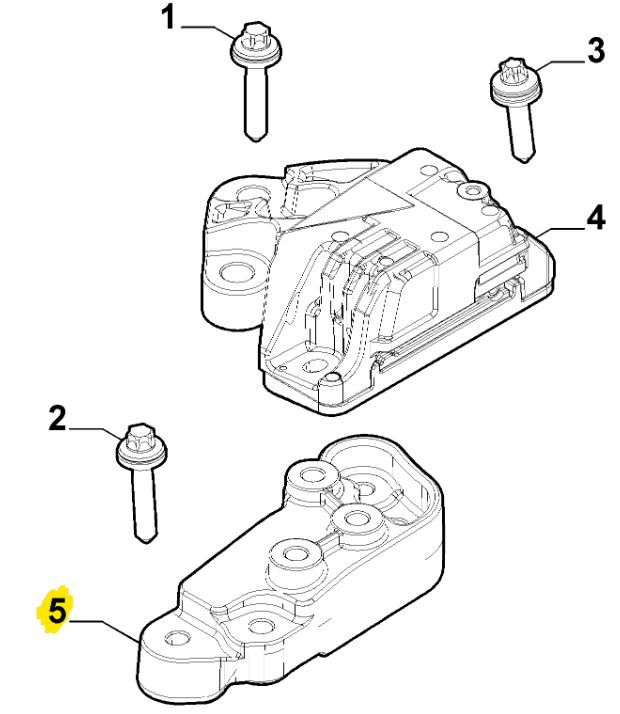 1
3
4
2
5