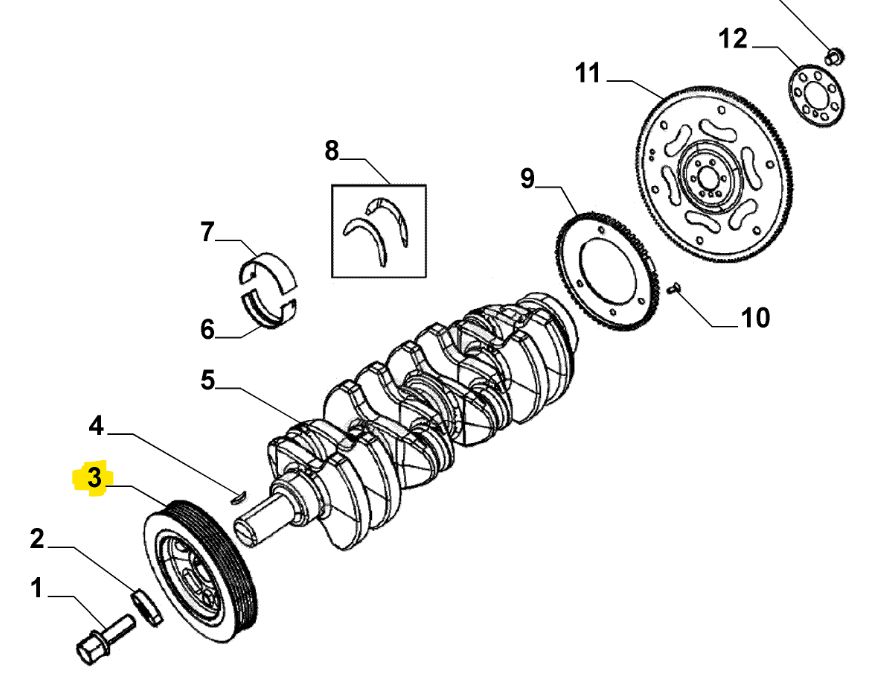 12
11
8
9
7
6
10
5
4
3
2
1