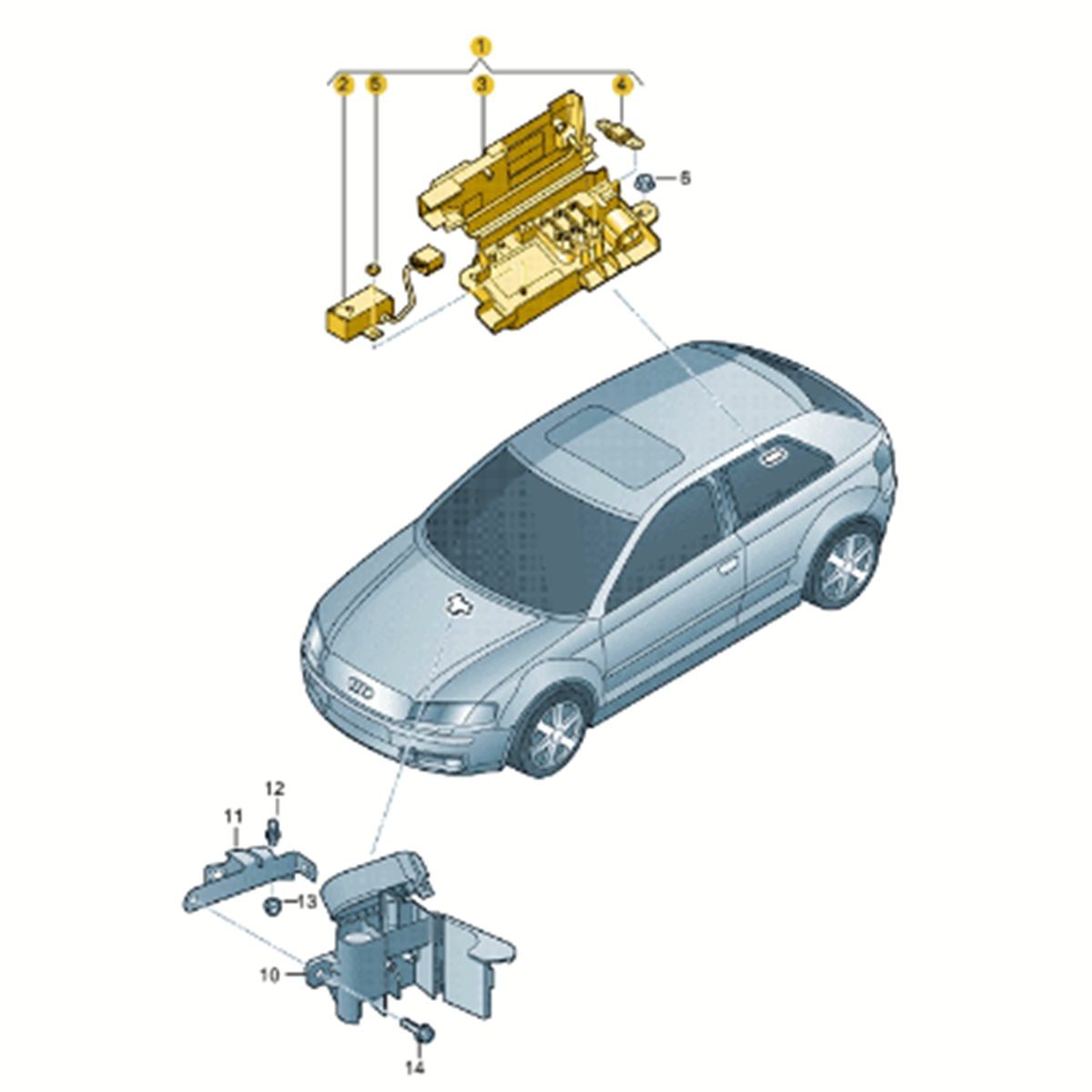 1
2
5
3
4
6
12
11
13
10
14