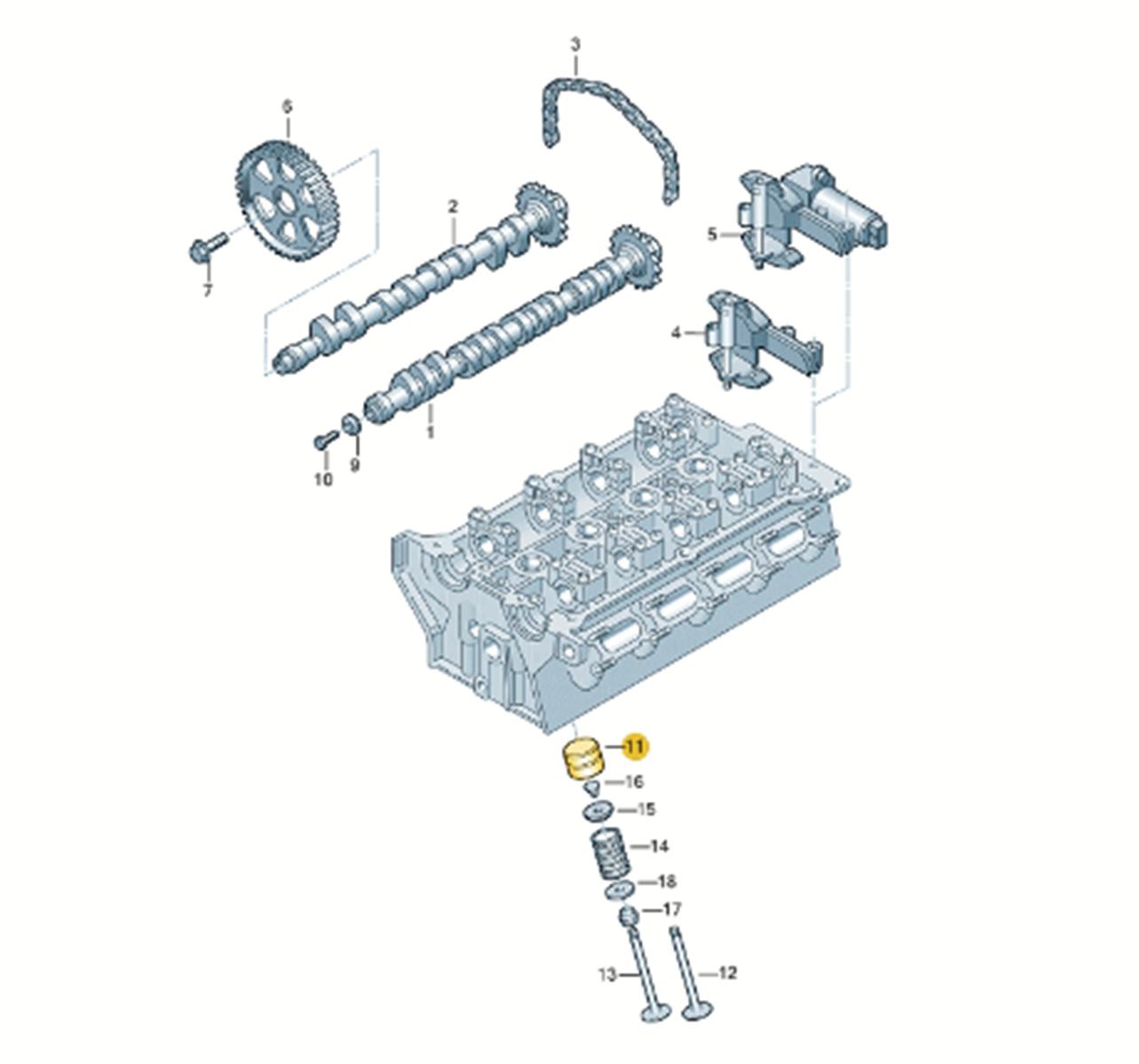 3
6
2
5
7
4
1
9
10
11
16
15
14
18
17
13
12