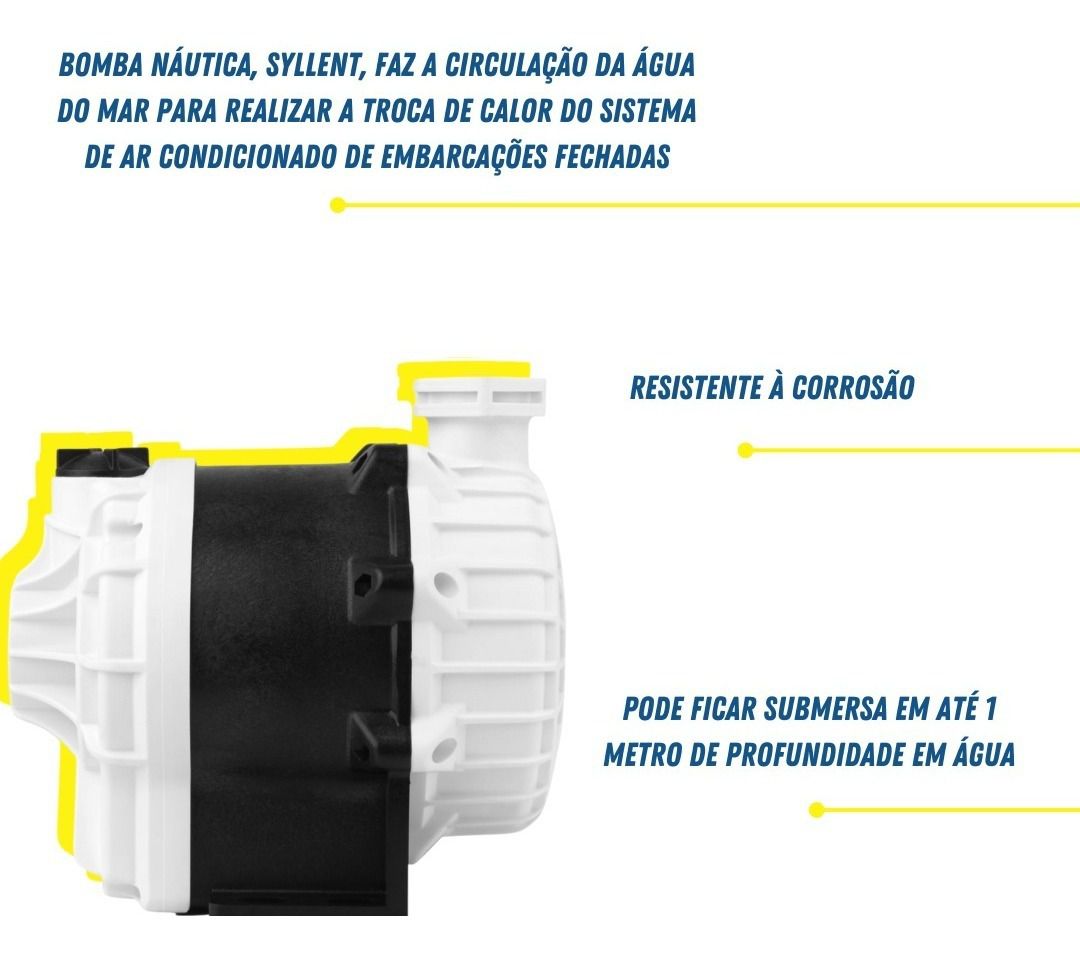 BOMBA NÁUTICA, SYLLENT, FAZ A CIRCULAÇÃO DA ÁGUA DO MAR PARA REALIZAR A TROCA DE CALOR DO SISTEMA DE AR CONDICIONADO DE EMBARCAÇÕES FECHADAS

RESISTENTE À CORROSÃO

PODE FICAR SUBMERSA EM ATÉ 1 METRO DE PROFUNDIDADE EM ÁGUA