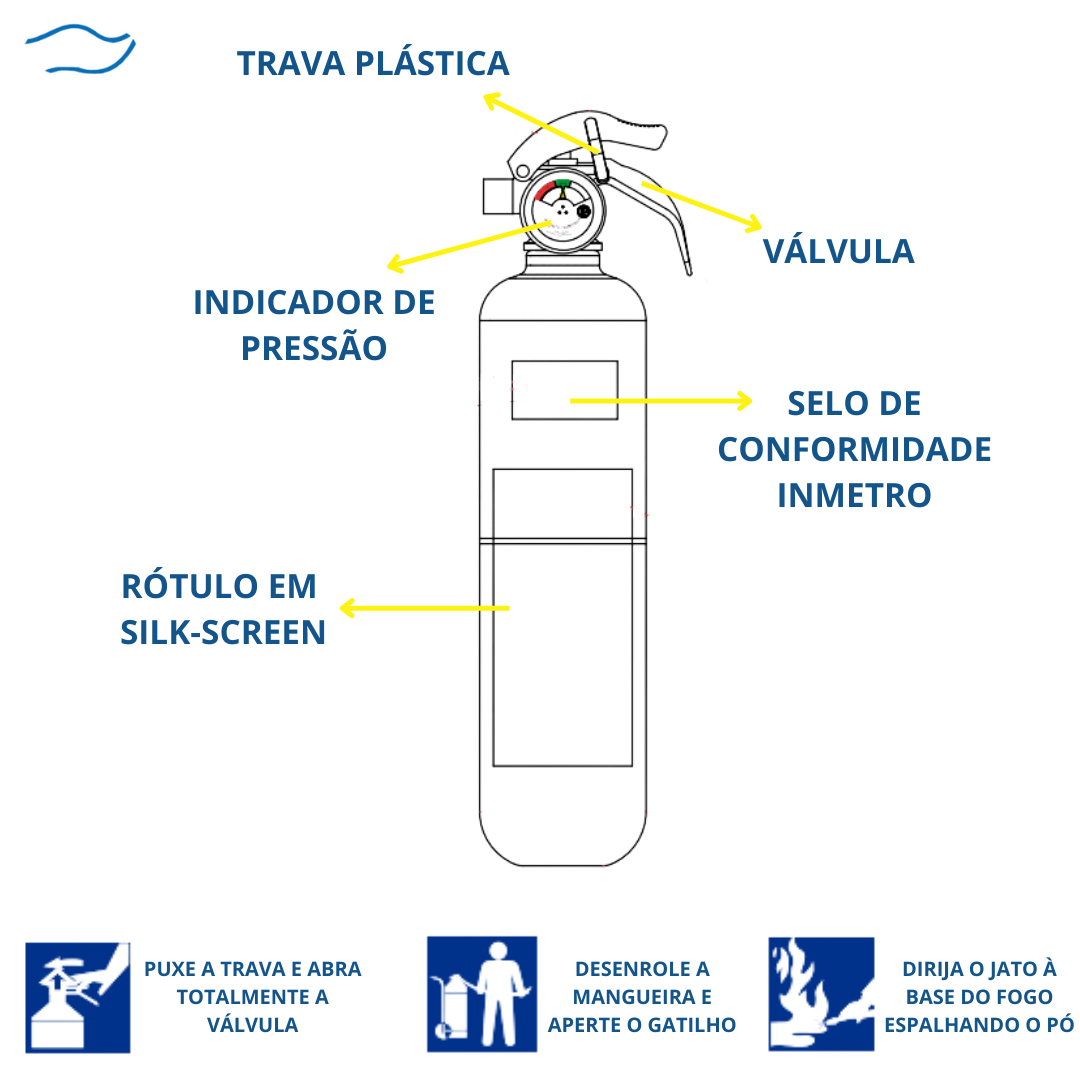 TRAVA PLÁSTICA

VÁLVULA

INDICADOR DE PRESSÃO

SELO DE CONFORMIDADE INMETRO

RÓTULO EM SILK-SCREEN

PUXE A TRAVA E ABRA TOTALMENTE A VÁLVULA

DESENROLE A MANGUEIRA E APERTE O GATILHO

DIRIJA O JATO À BASE DO FOGO ESPALHANDO O PÓ