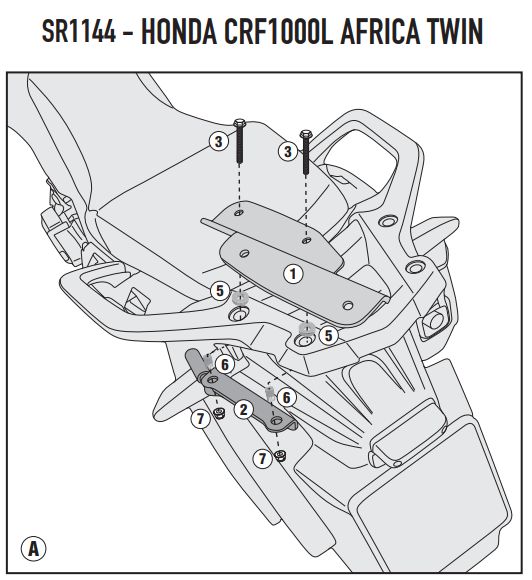 SR1144 - HONDA CRF1000L AFRICA TWIN

3
3
1
5
5
6
6
2
7
7
A