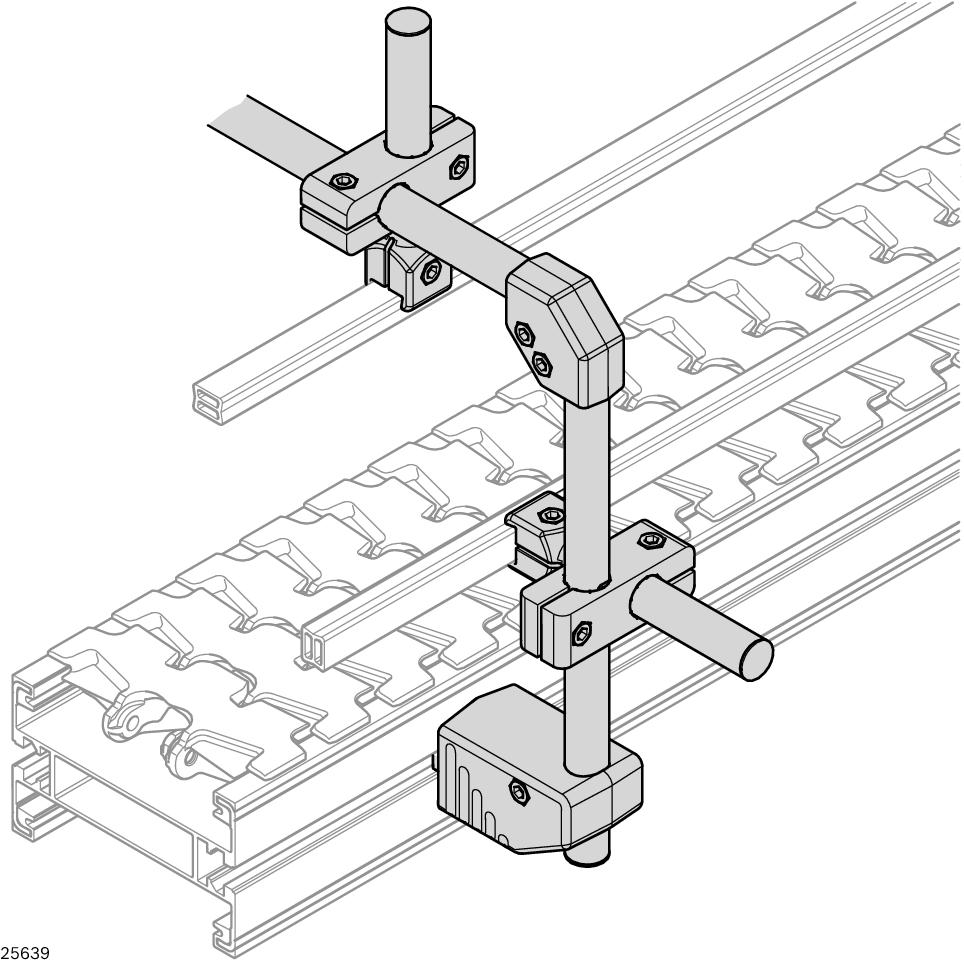 25639