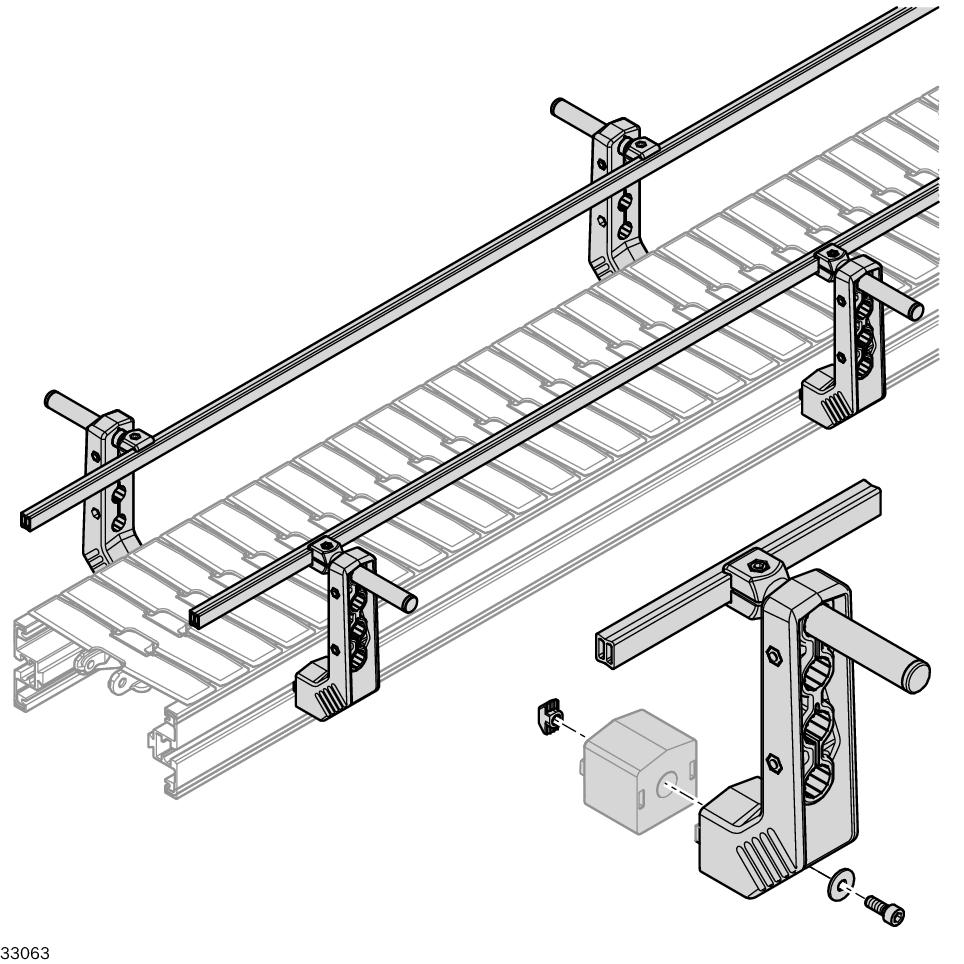 33063