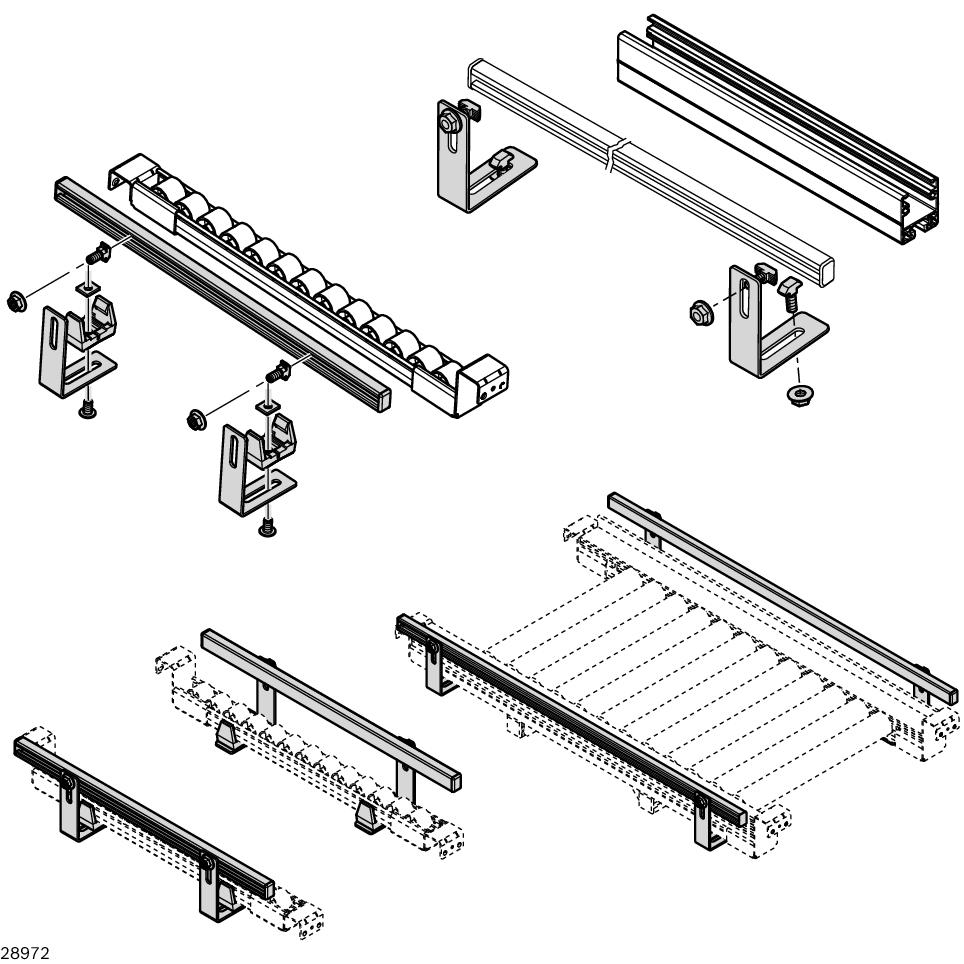 28972