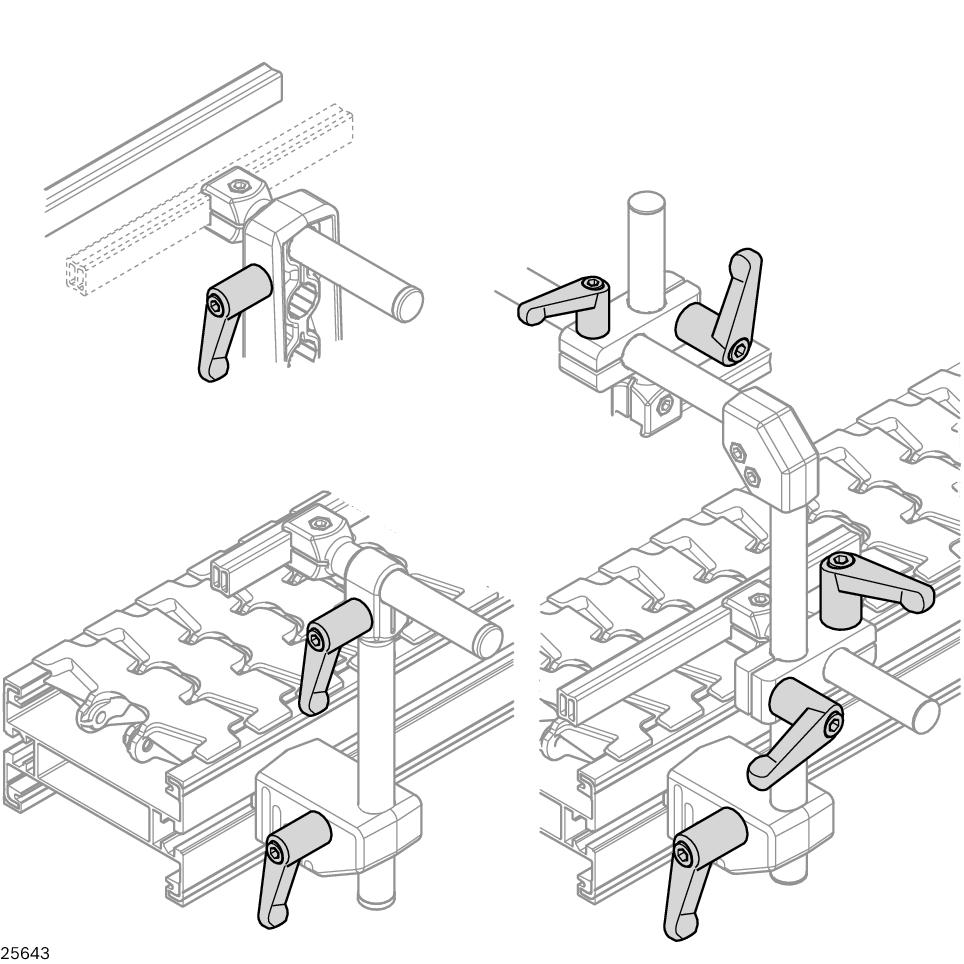 25643