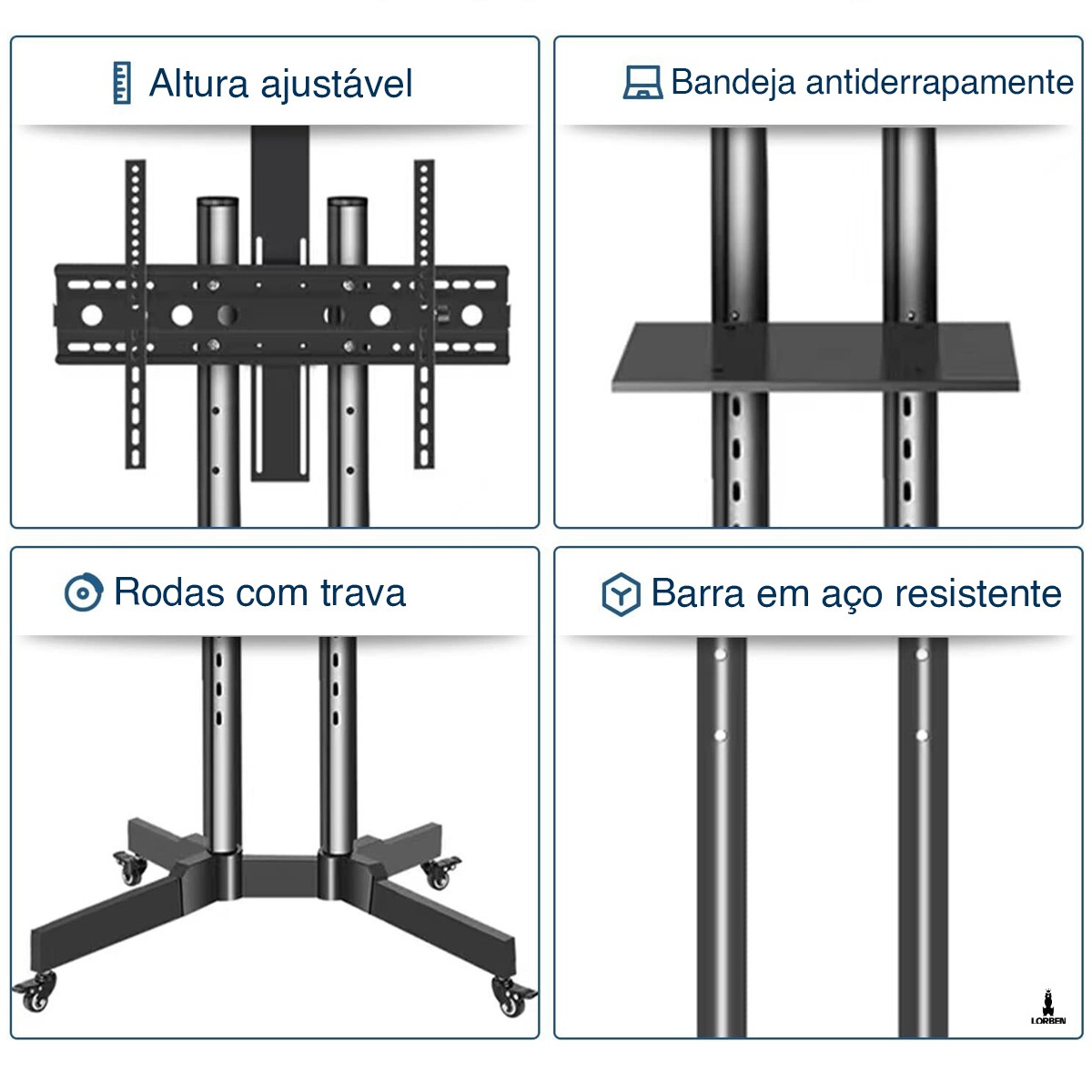 Altura ajustável

Bandeja antiderrapamente

Rodas com trava

Barra em aço resistente

LORBEN