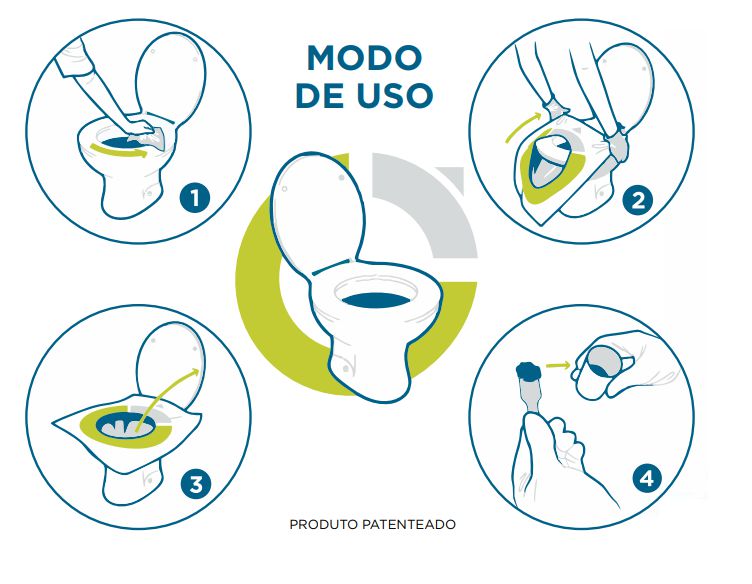 MODO DE USO

1

2

3

4

PRODUTO PATENTEADO